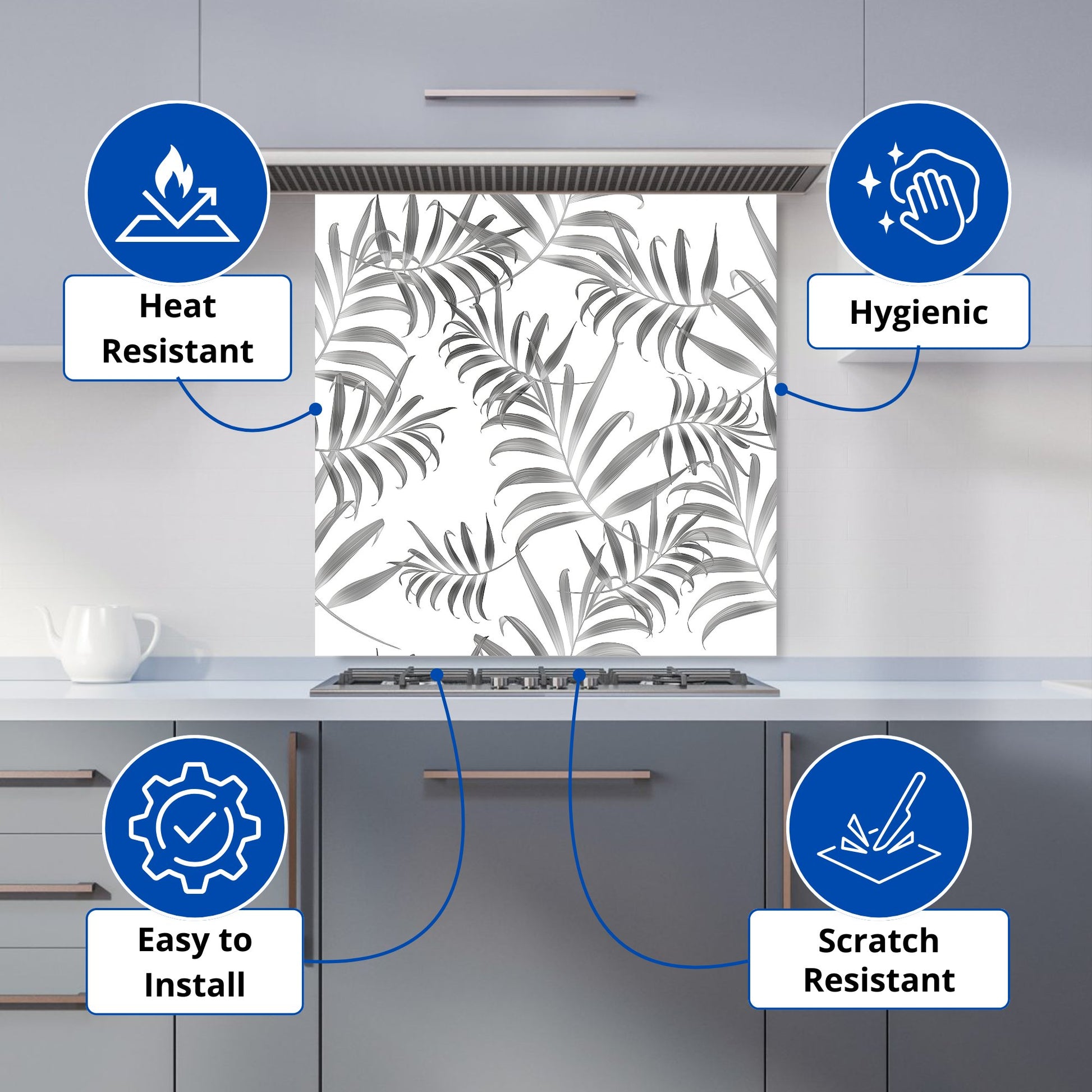 Heat Resistant

Hygienic

Easy to Install

Scratch Resistant