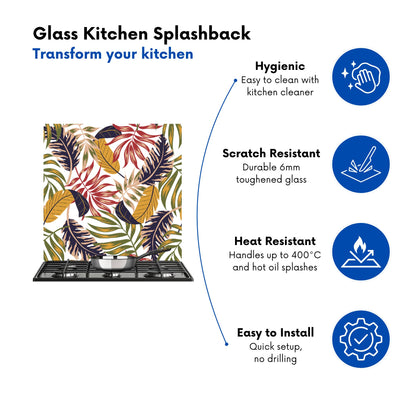 Glass Kitchen Splashback
Transform your kitchen

Hygienic
Easy to clean with kitchen cleaner

Scratch Resistant
Durable 6mm toughened glass

Heat Resistant
Handles up to 400°C and hot oil splashes

Easy to Install
Quick setup, no drilling