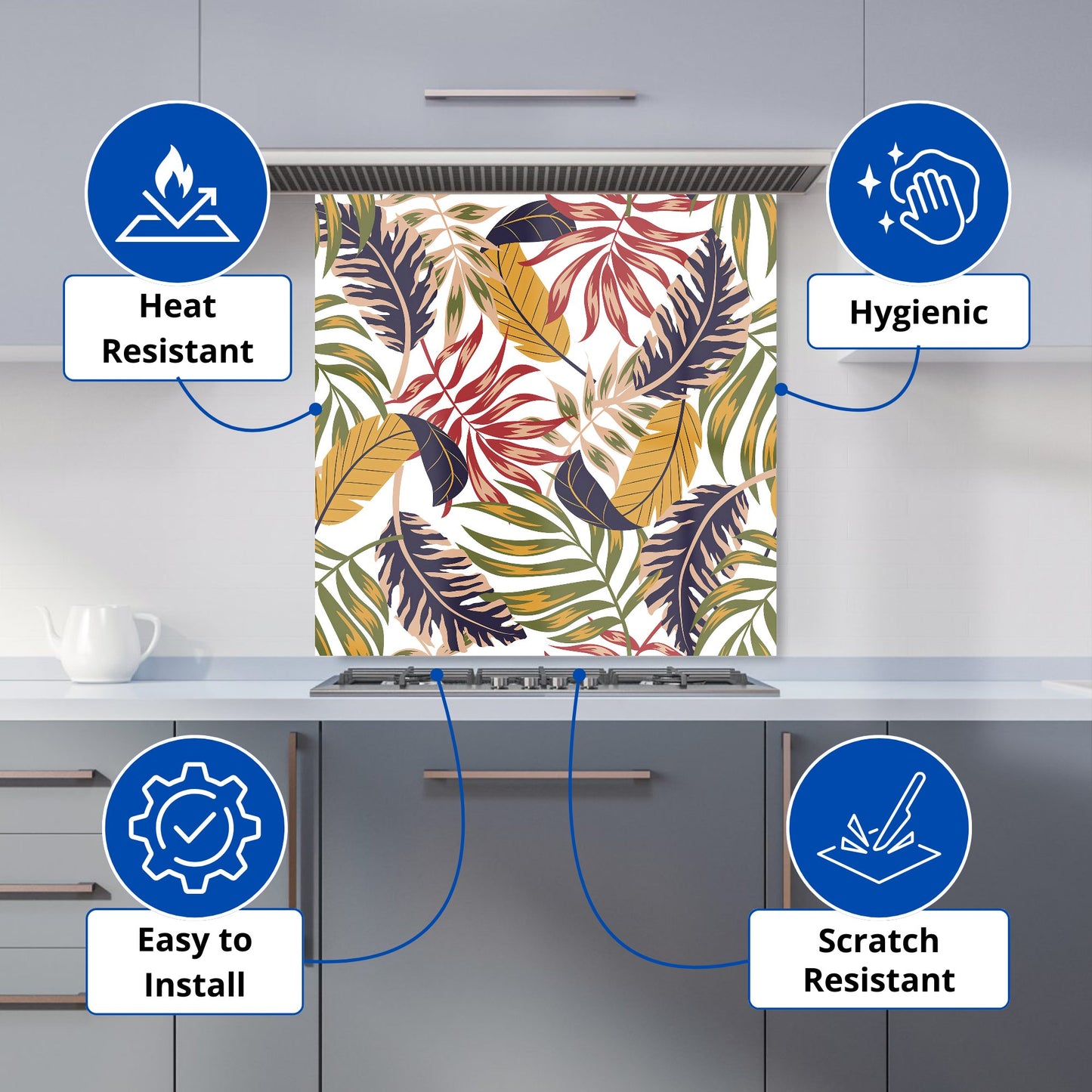 Heat Resistant

Hygienic

Easy to Install

Scratch Resistant