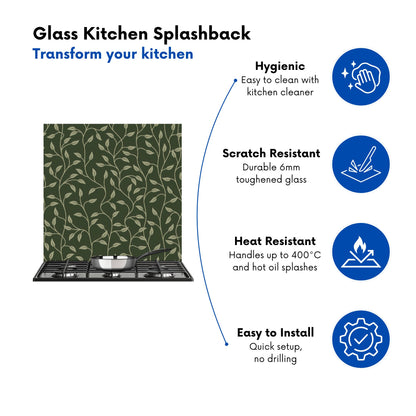 Glass Kitchen Splashback
Transform your kitchen

Hygienic
Easy to clean with kitchen cleaner

Scratch Resistant
Durable 6mm toughened glass

Heat Resistant
Handles up to 400°C and hot oil splashes

Easy to Install
Quick setup, no drilling