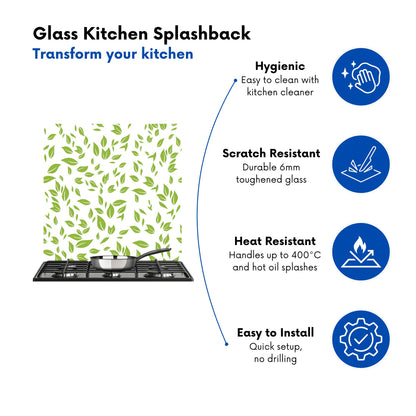 Glass Kitchen Splashback
Transform your kitchen

Hygienic
Easy to clean with kitchen cleaner

Scratch Resistant
Durable 6mm toughened glass

Heat Resistant
Handles up to 400°C and hot oil splashes

Easy to Install
Quick setup, no drilling