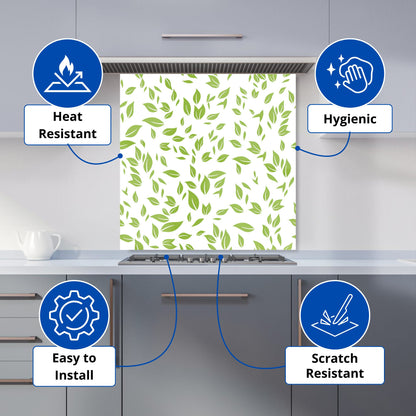 Heat Resistant

Hygienic

Easy to Install

Scratch Resistant