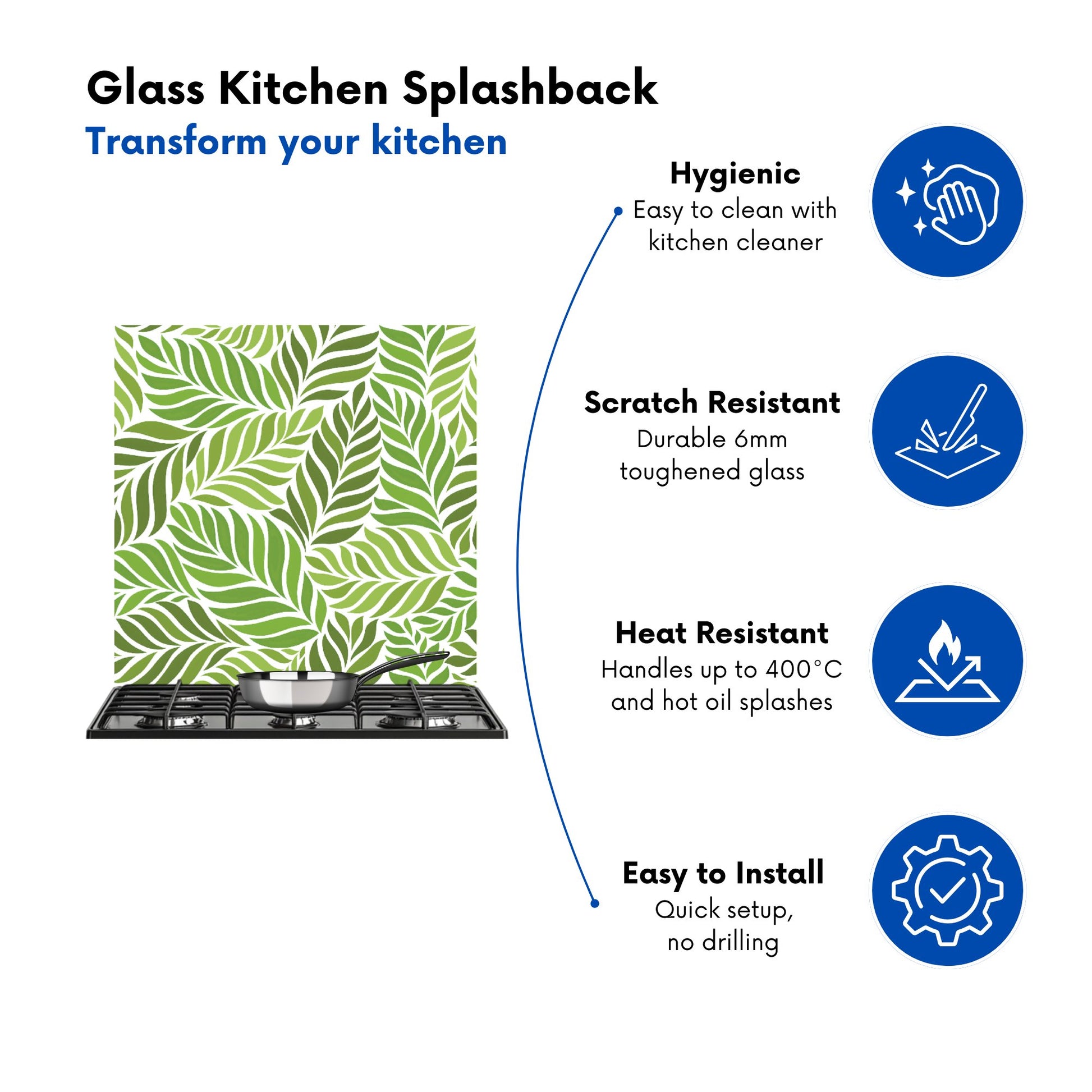 Glass Kitchen Splashback
Transform your kitchen

Hygienic
Easy to clean with kitchen cleaner

Scratch Resistant
Durable 6mm toughened glass

Heat Resistant
Handles up to 400°C and hot oil splashes

Easy to Install
Quick setup, no drilling