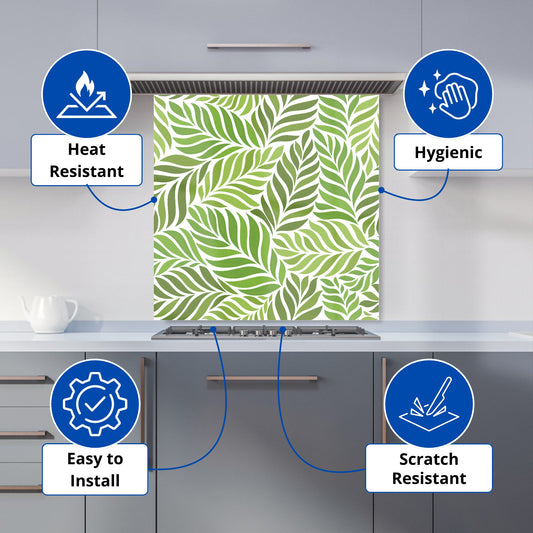 Heat Resistant

Hygienic

Easy to Install

Scratch Resistant