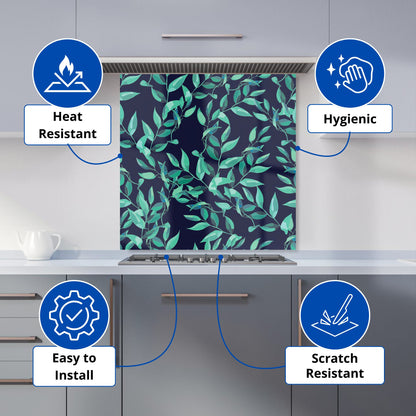 Heat Resistant

Hygienic

Easy to Install

Scratch Resistant