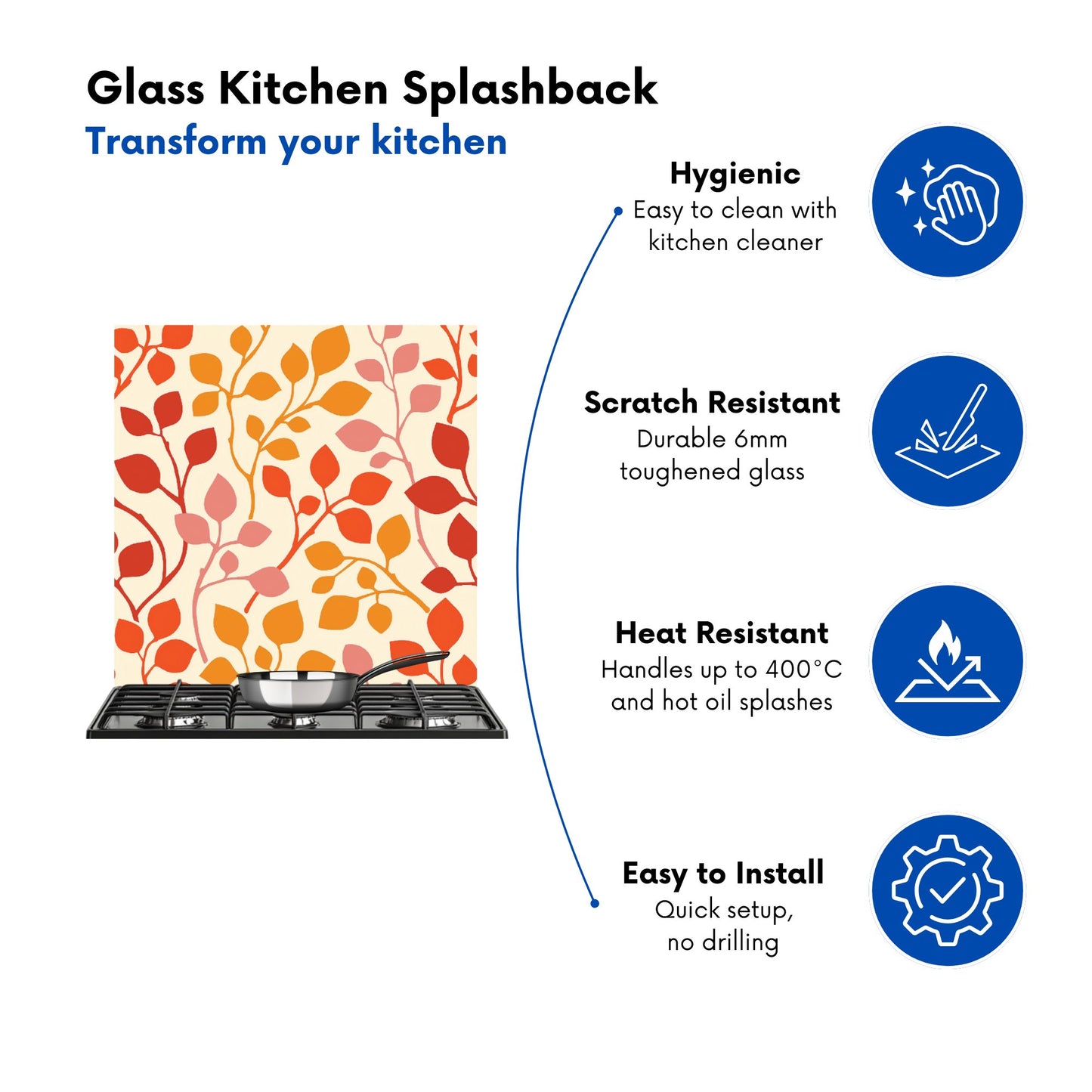 Glass Kitchen Splashback
Transform your kitchen

Hygienic
Easy to clean with kitchen cleaner

Scratch Resistant
Durable 6mm toughened glass

Heat Resistant
Handles up to 400°C and hot oil splashes

Easy to Install
Quick setup, no drilling