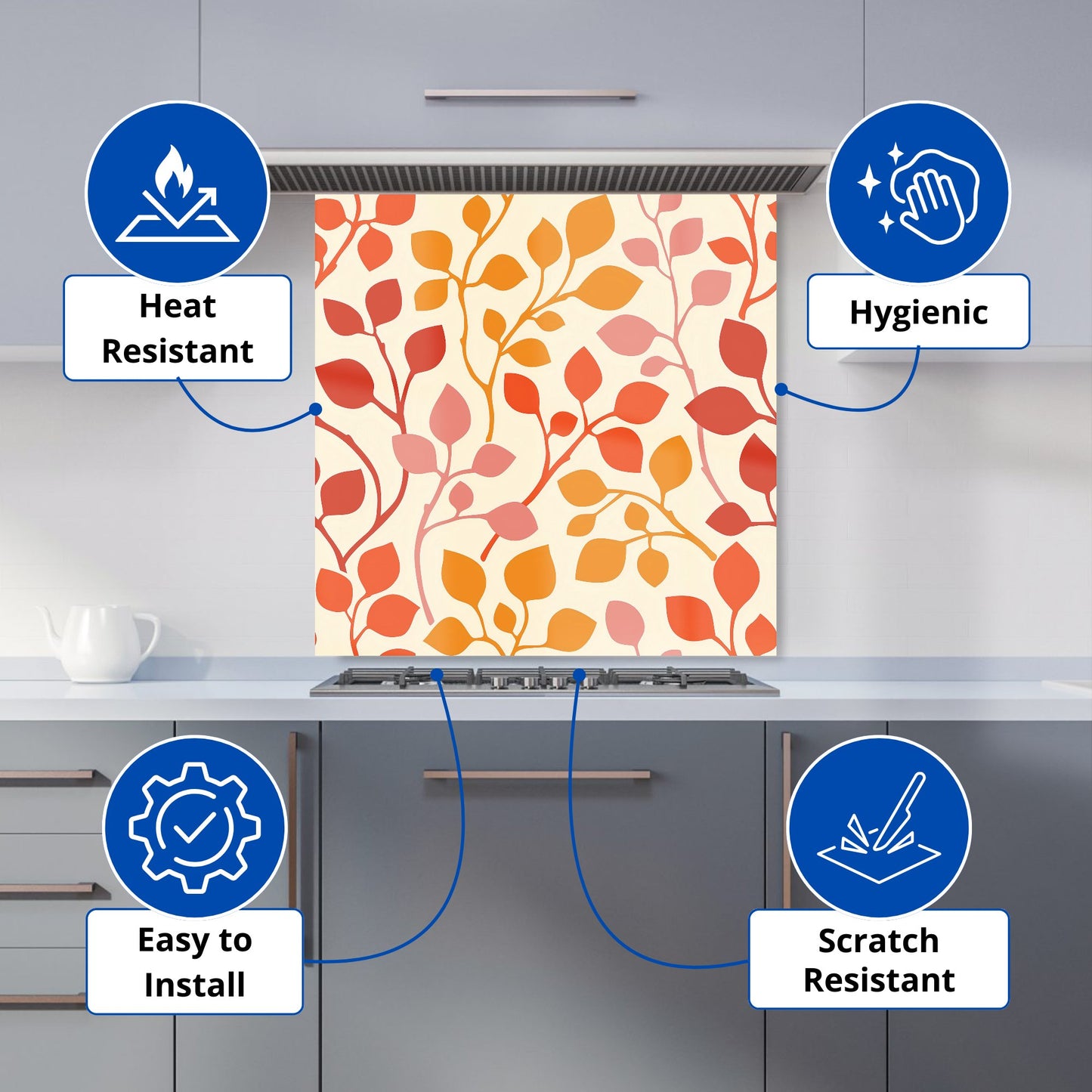 Heat Resistant

Hygienic

Easy to Install

Scratch Resistant