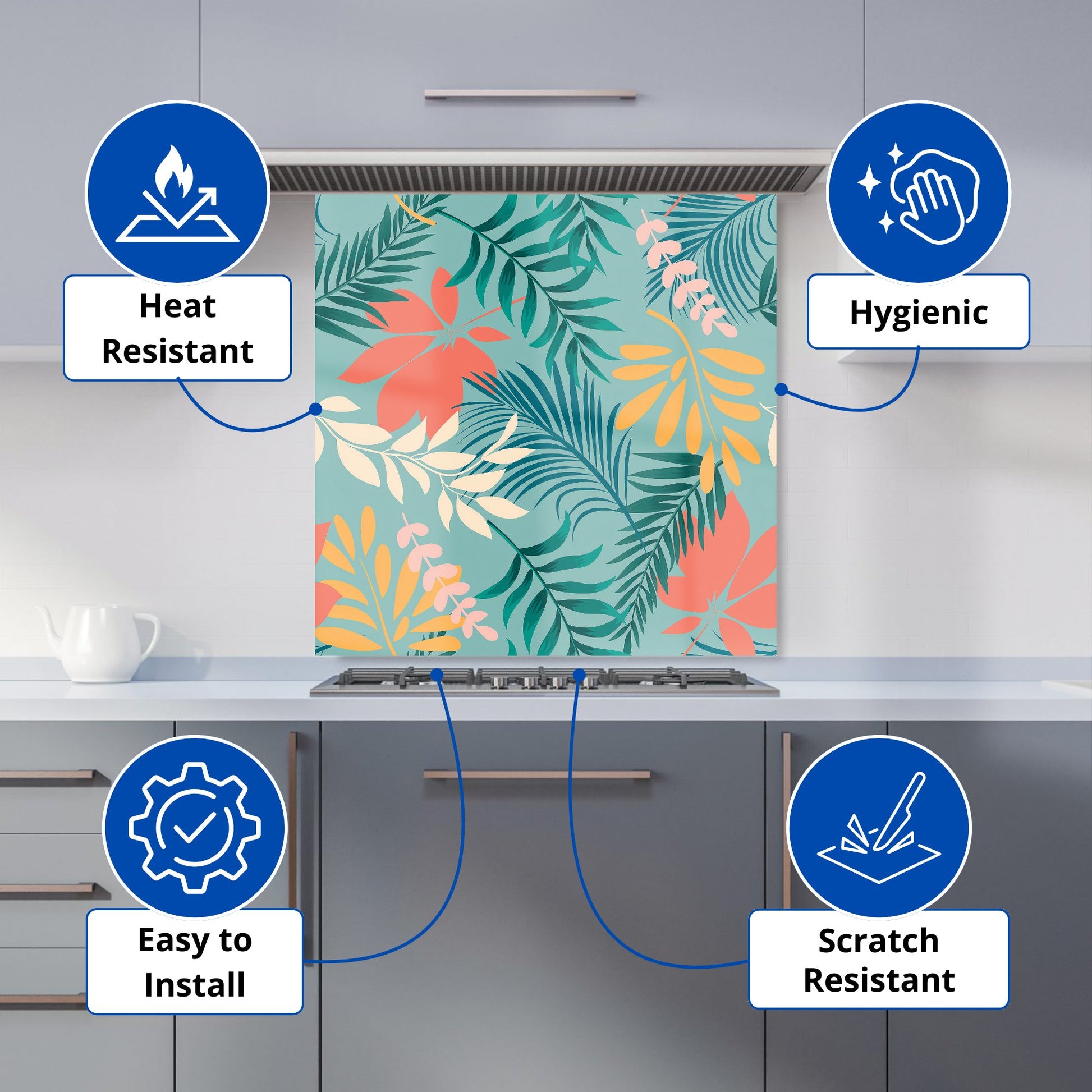 Heat Resistant

Hygienic

Easy to Install

Scratch Resistant