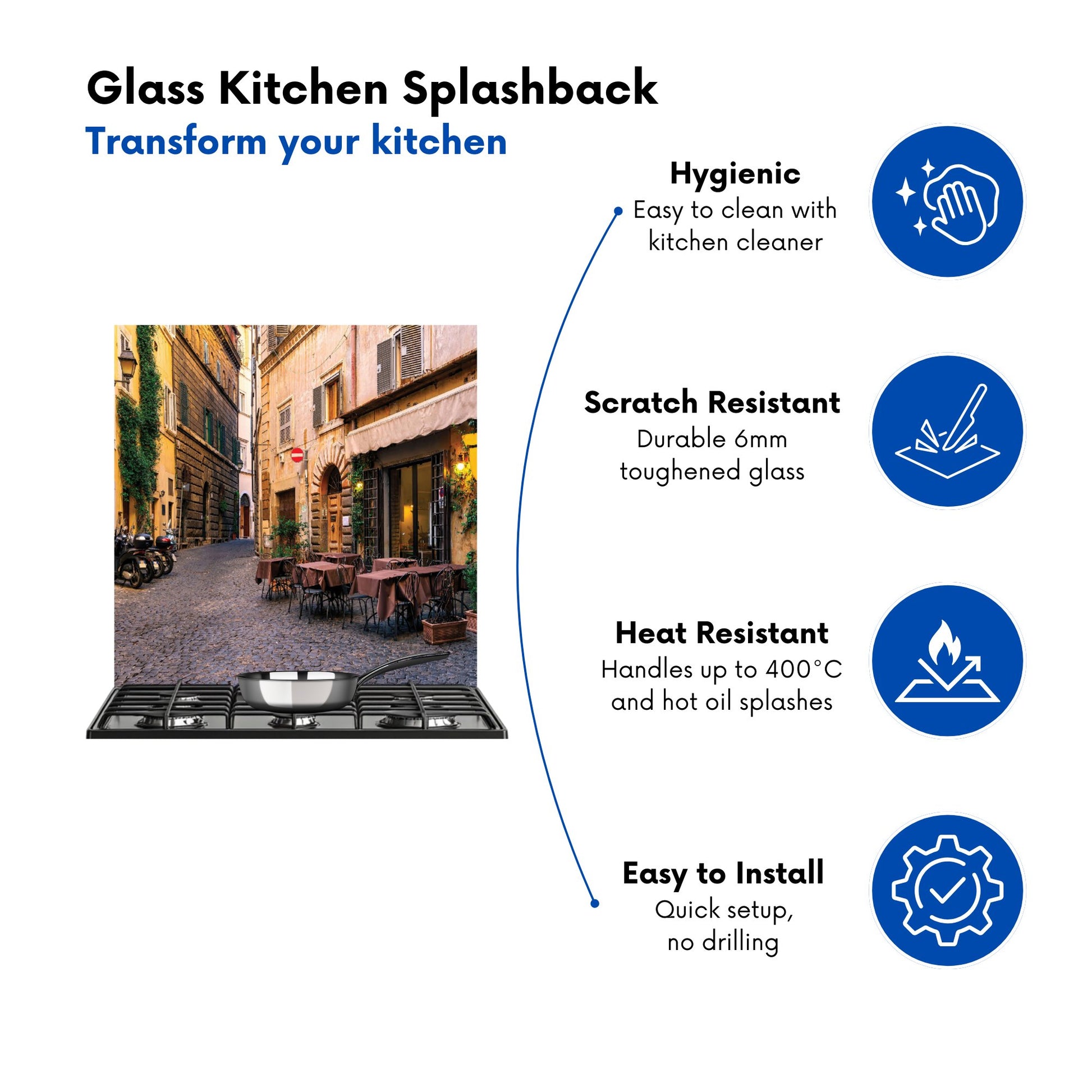 Glass Kitchen Splashback
Transform your kitchen

Hygienic
Easy to clean with kitchen cleaner

Scratch Resistant
Durable 6mm toughened glass

Heat Resistant
Handles up to 400°C and hot oil splashes

Easy to Install
Quick setup, no drilling