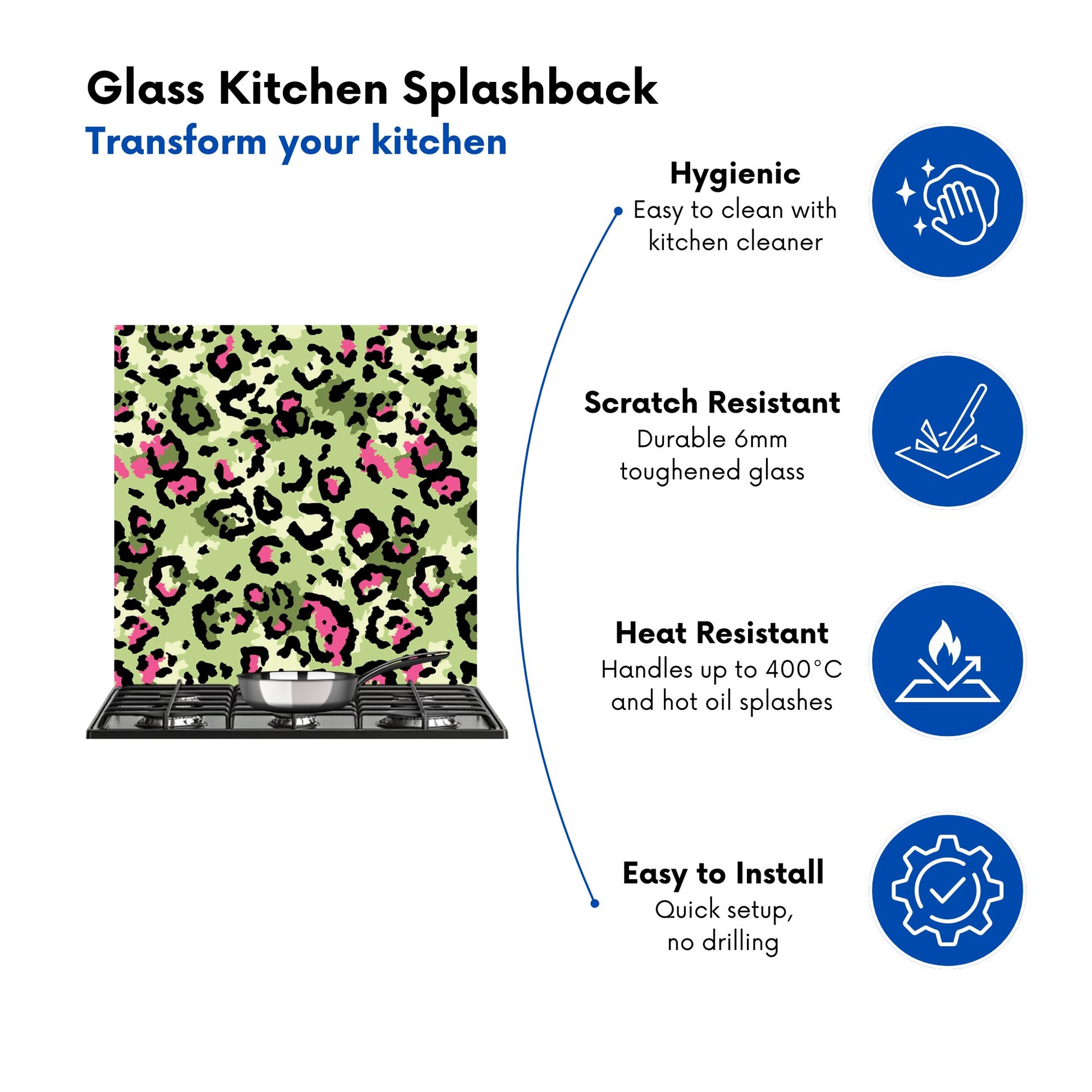 Glass Kitchen Splashback
Transform your kitchen

Hygienic
Easy to clean with kitchen cleaner

Scratch Resistant
Durable 6mm toughened glass

Heat Resistant
Handles up to 400°C and hot oil splashes

Easy to Install
Quick setup, no drilling