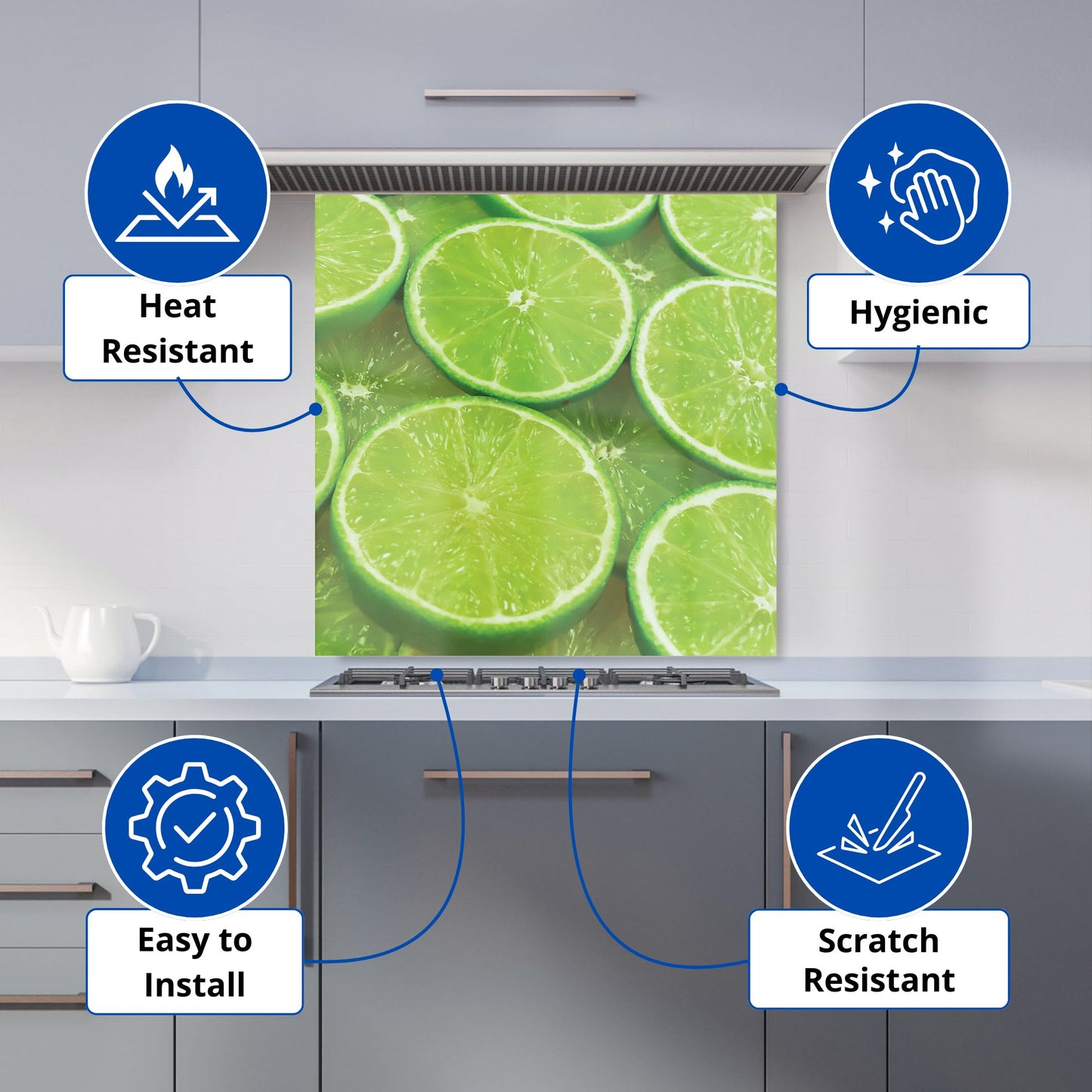 Heat Resistant

Hygienic

Easy to Install

Scratch Resistant