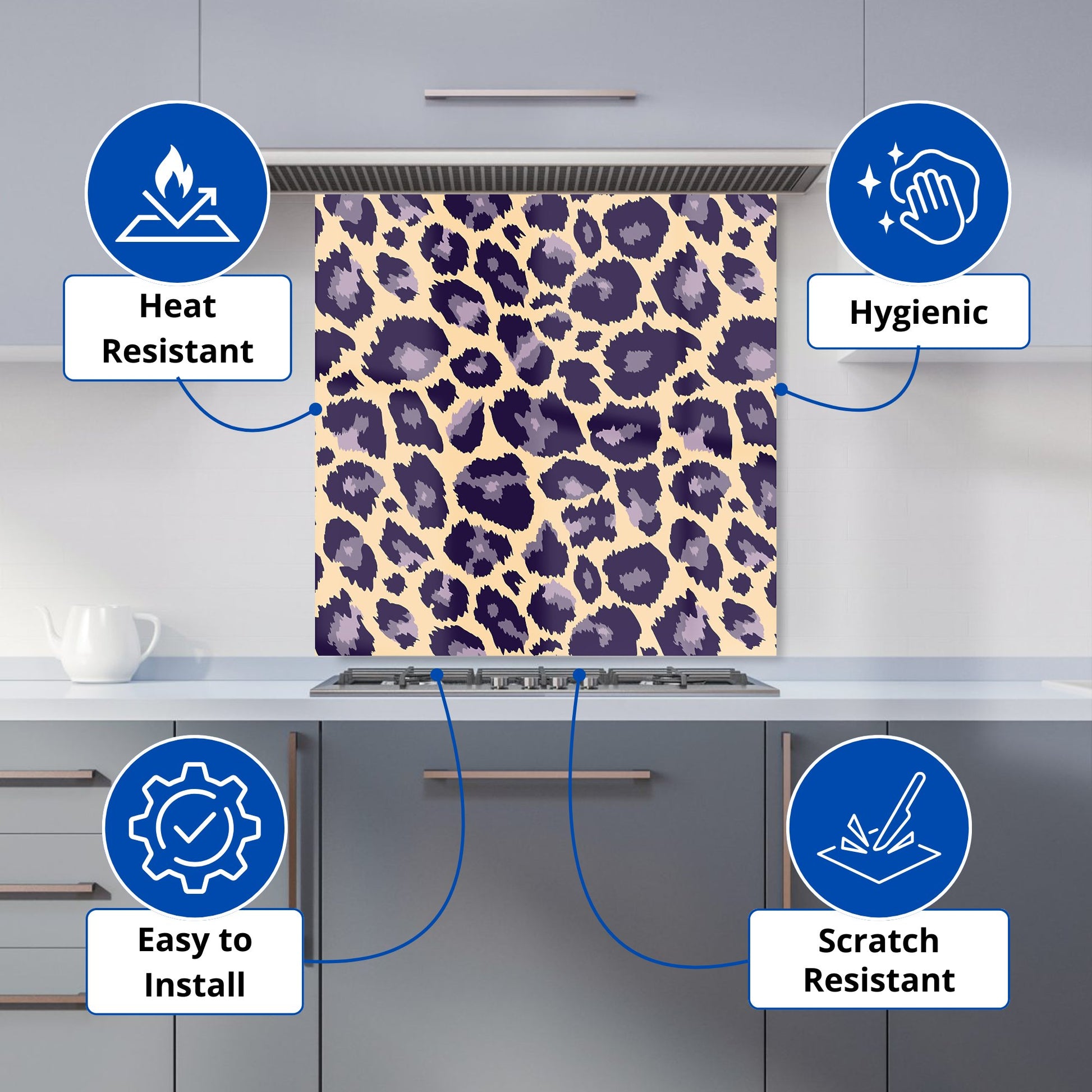 Heat Resistant

Hygienic

Easy to Install

Scratch Resistant