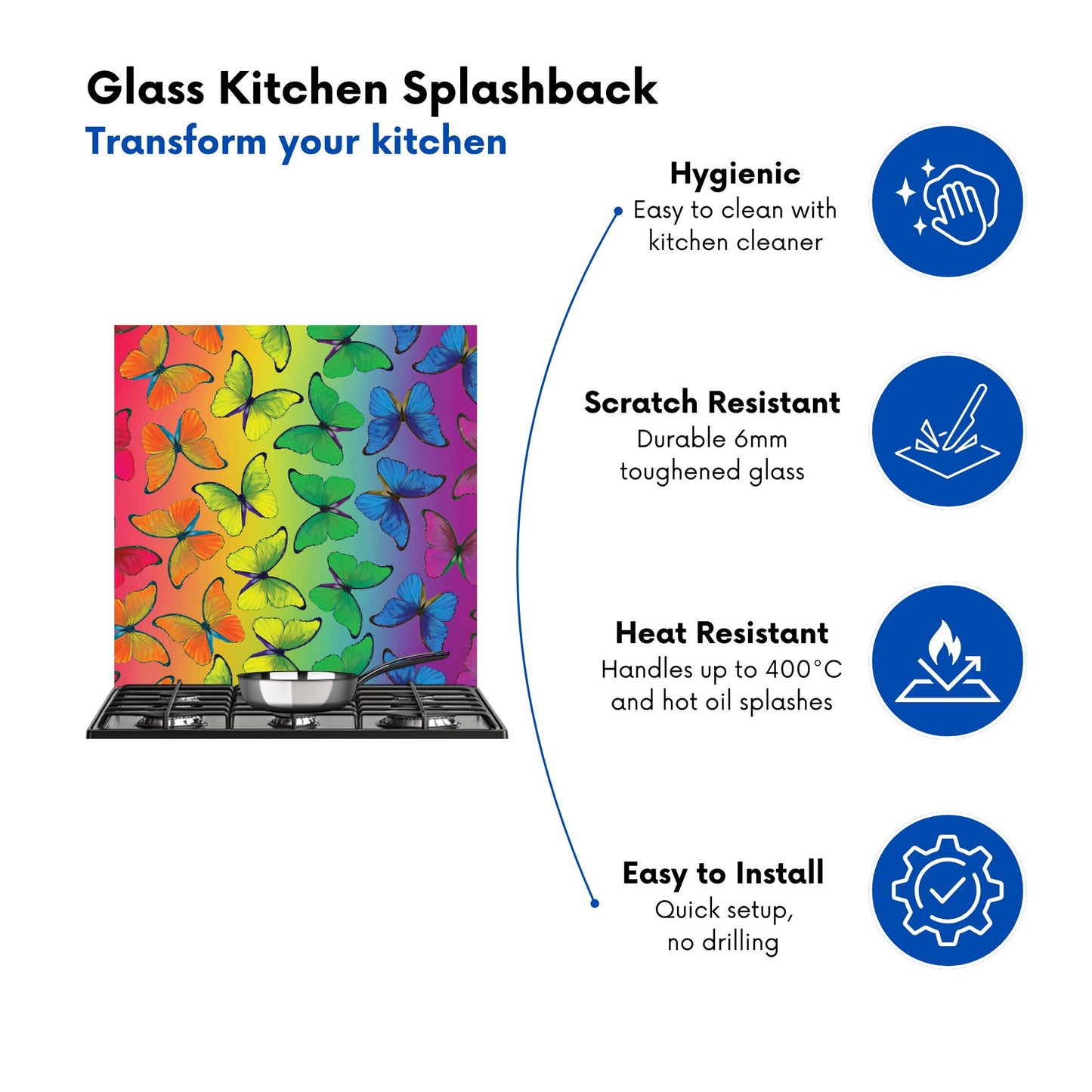 Glass Kitchen Splashback
Transform your kitchen

Hygienic
Easy to clean with kitchen cleaner

Scratch Resistant
Durable 6mm toughened glass

Heat Resistant
Handles up to 400°C and hot oil splashes

Easy to Install
Quick setup, no drilling