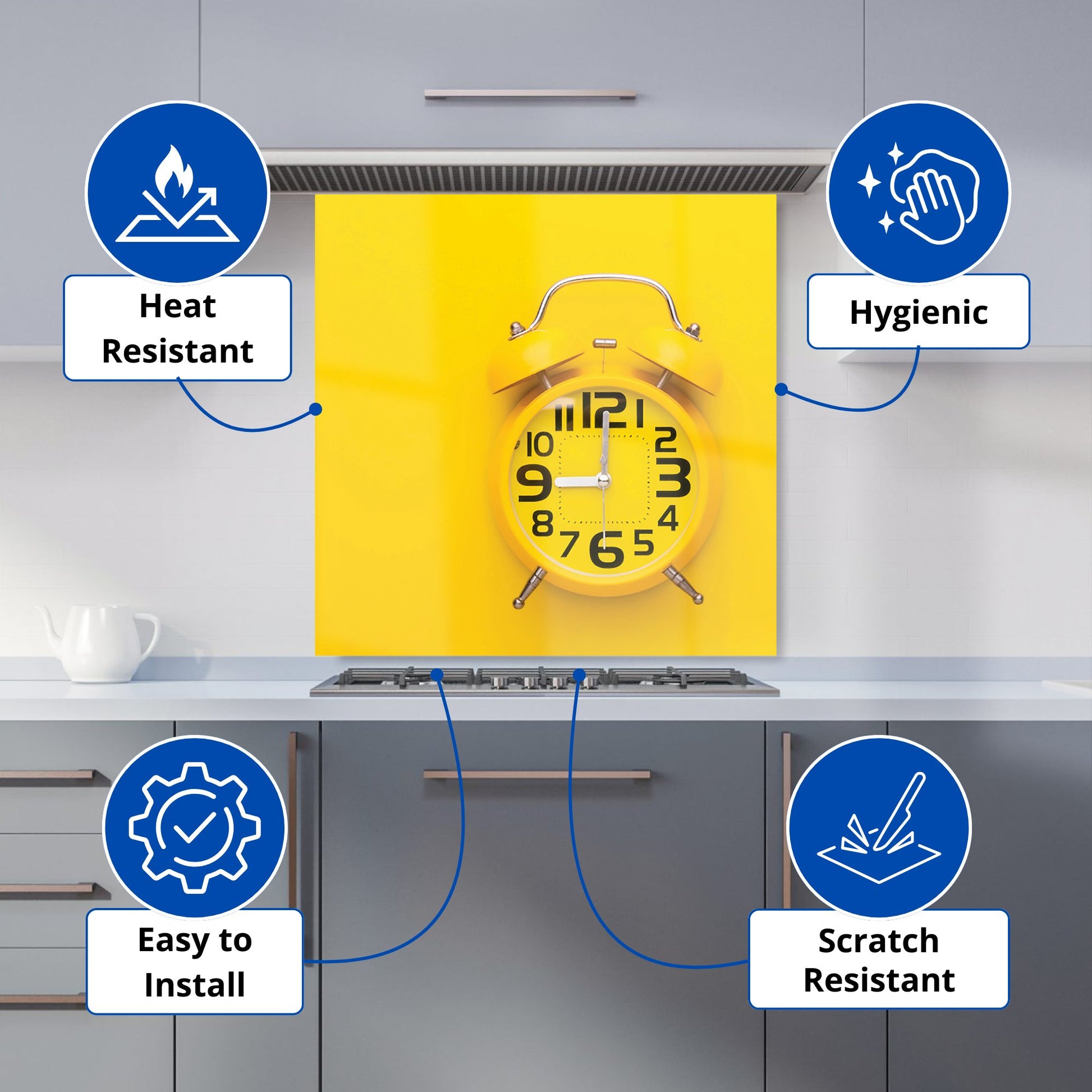 Heat Resistant

Hygienic

11 12 1
10 2
9 3
8 4
7 6 5

Easy to Install

Scratch Resistant