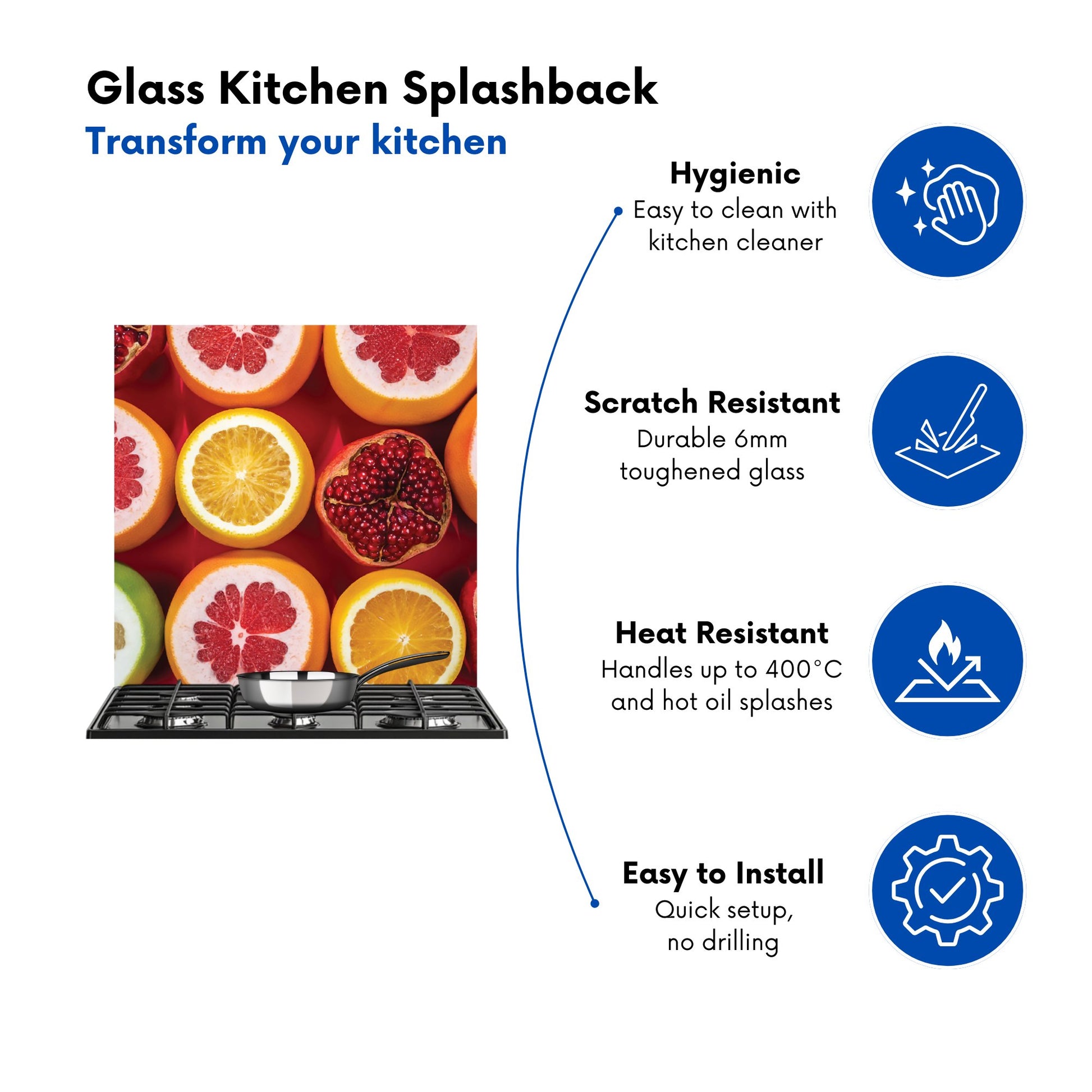 Glass Kitchen Splashback

Transform your kitchen

Hygienic
Easy to clean with kitchen cleaner

Scratch Resistant
Durable 6mm toughened glass

Heat Resistant
Handles up to 400°C and hot oil splashes

Easy to Install
Quick setup, no drilling