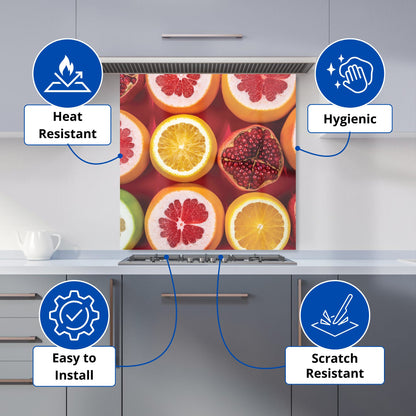 Heat Resistant

Hygienic

Easy to Install

Scratch Resistant