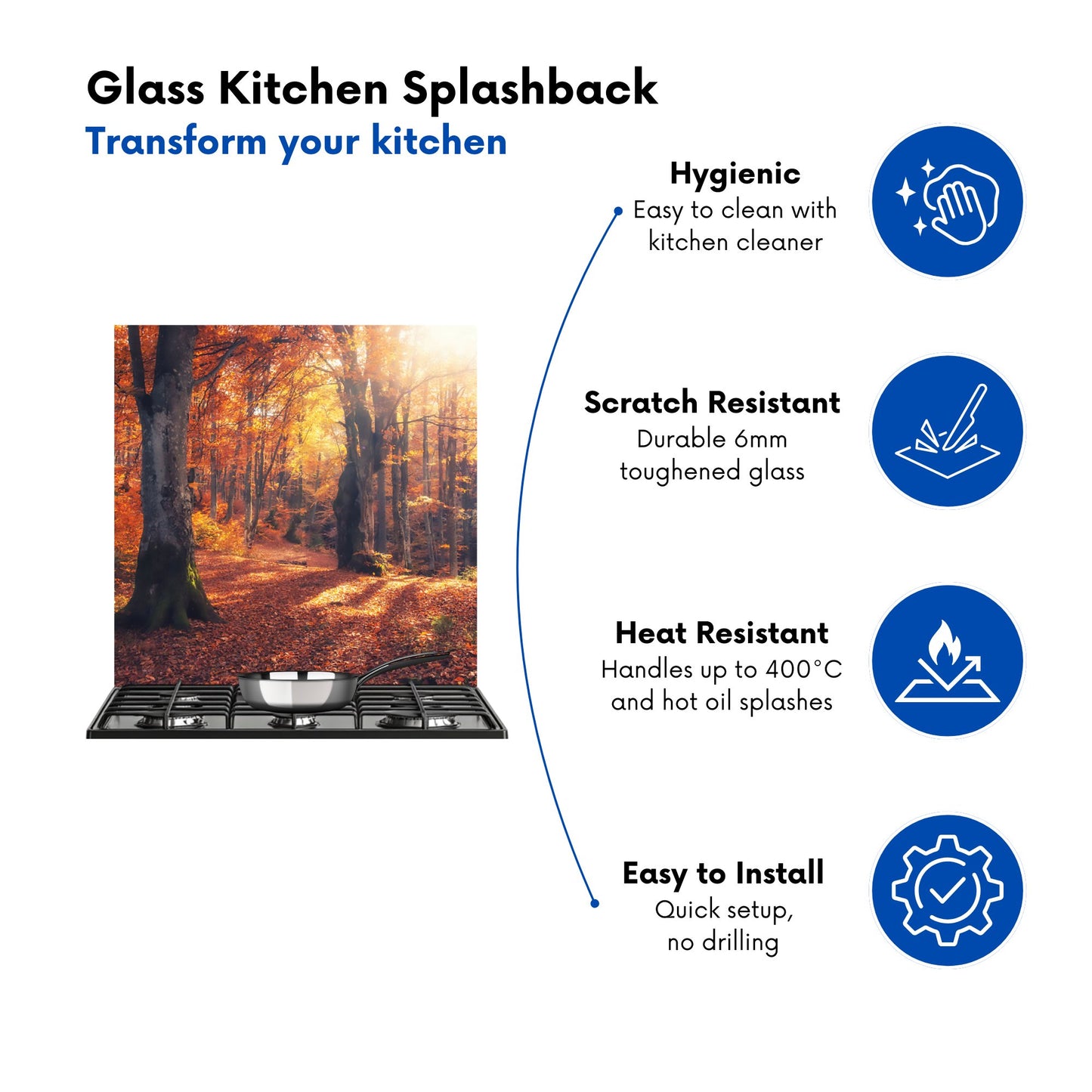 Glass Kitchen Splashback
Transform your kitchen

Hygienic
Easy to clean with kitchen cleaner

Scratch Resistant
Durable 6mm toughened glass

Heat Resistant
Handles up to 400°C and hot oil splashes

Easy to Install
Quick setup, no drilling