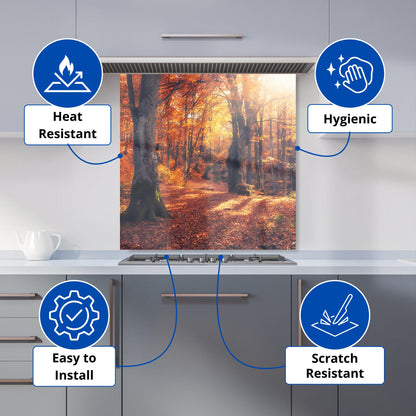 Heat Resistant

Hygienic

Easy to Install

Scratch Resistant