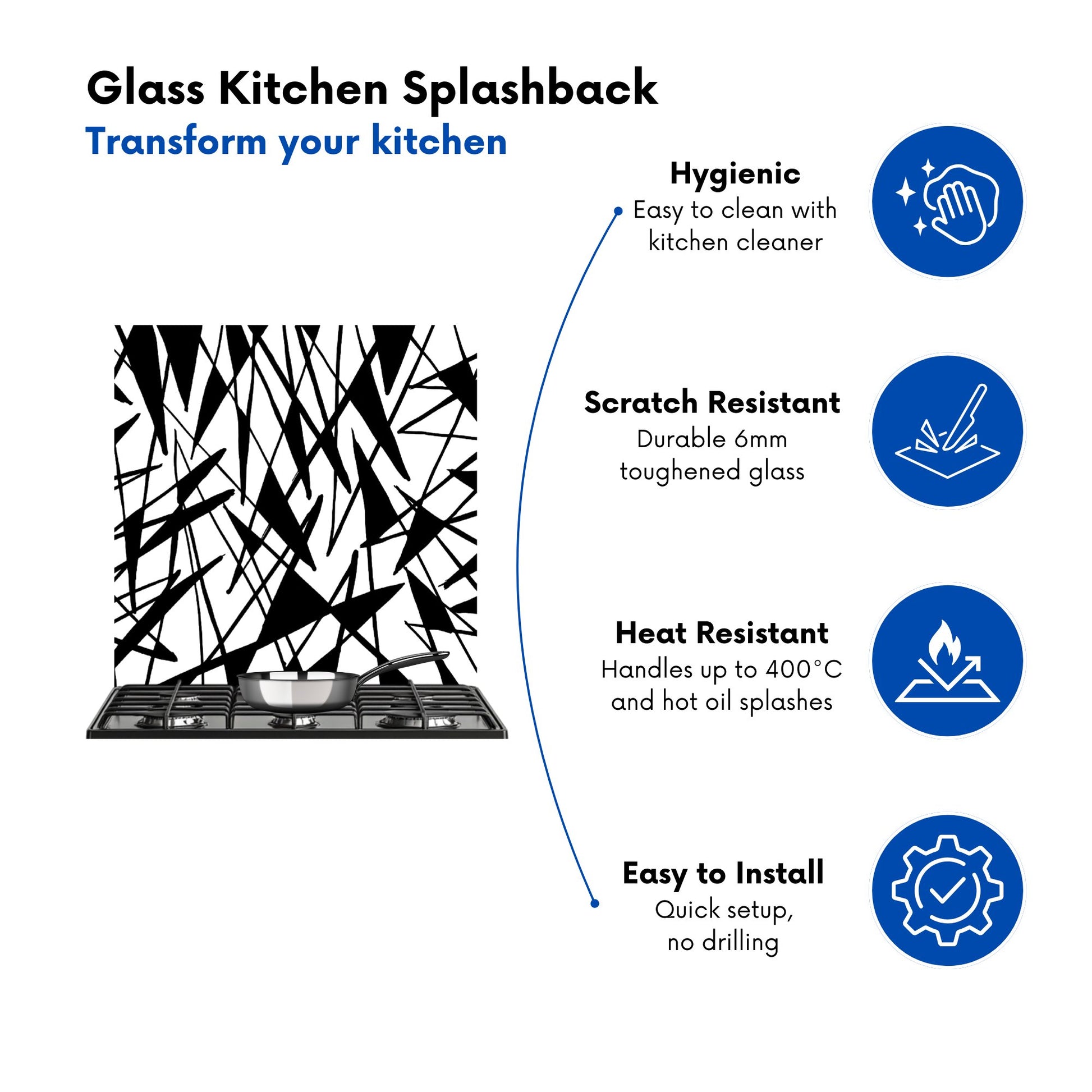 Glass Kitchen Splashback
Transform your kitchen

Hygienic
Easy to clean with kitchen cleaner

Scratch Resistant
Durable 6mm toughened glass

Heat Resistant
Handles up to 400°C and hot oil splashes

Easy to Install
Quick setup, no drilling