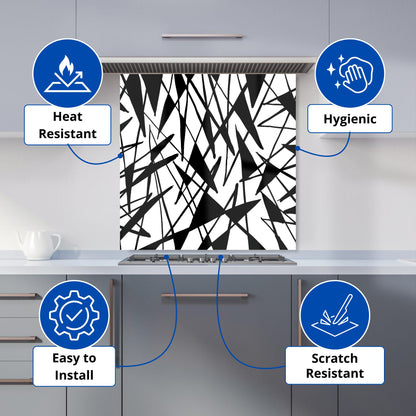 Heat Resistant

Hygienic

Easy to Install

Scratch Resistant