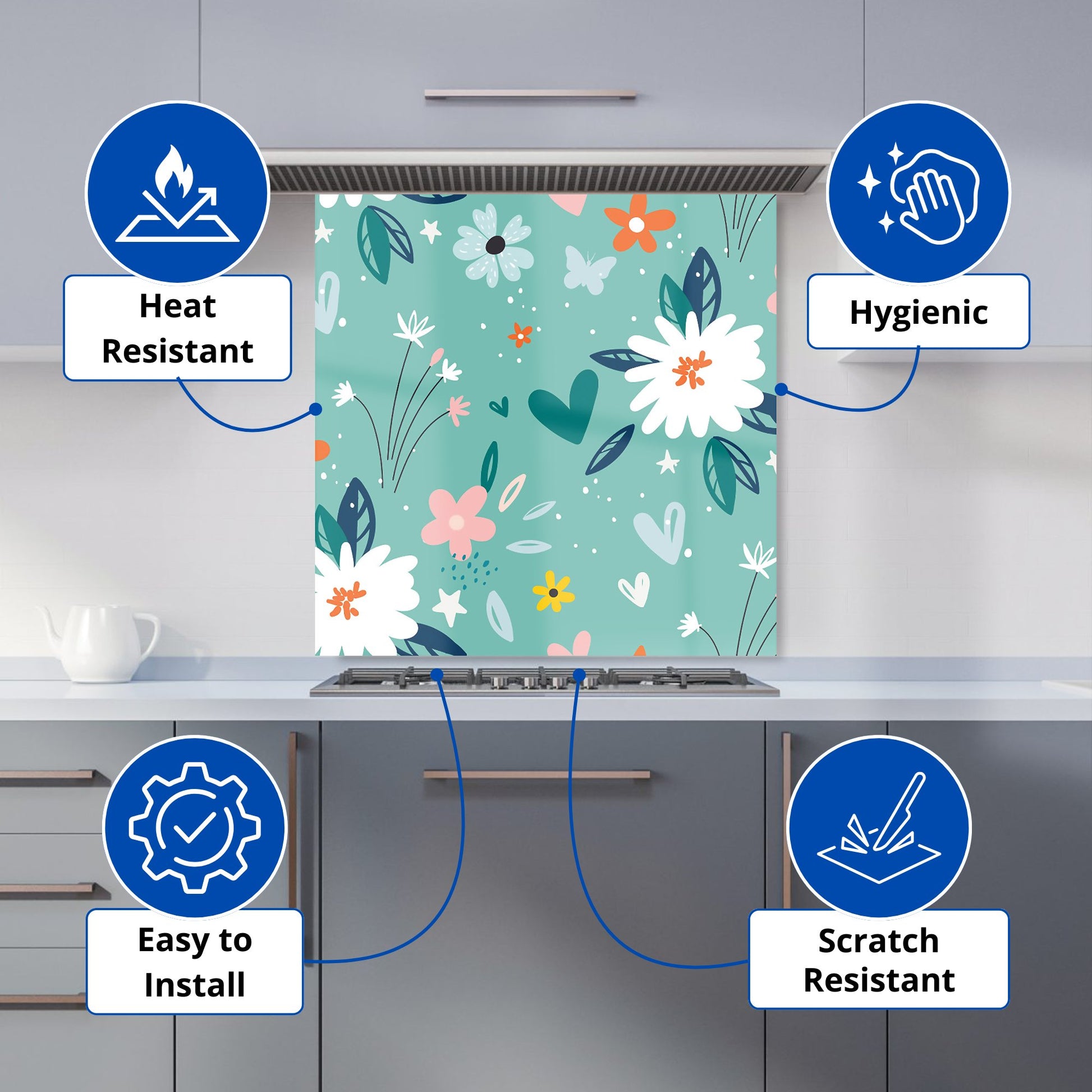 Heat Resistant

Hygienic

Easy to Install

Scratch Resistant