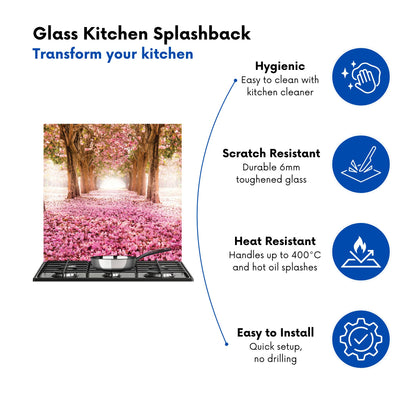 Glass Kitchen Splashback
Transform your kitchen

Hygienic
Easy to clean with kitchen cleaner

Scratch Resistant
Durable 6mm toughened glass

Heat Resistant
Handles up to 400°C and hot oil splashes

Easy to Install
Quick setup, no drilling