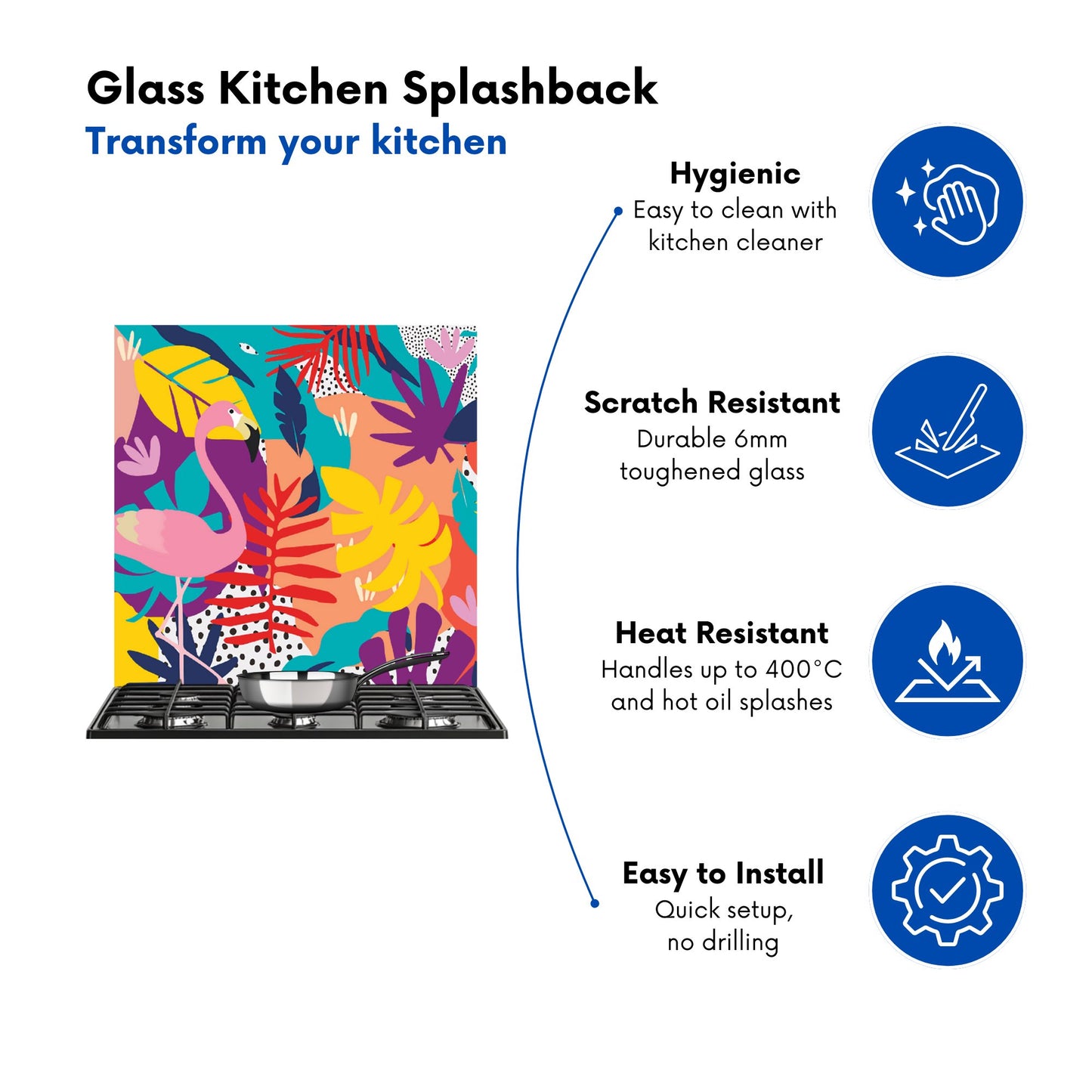 Glass Kitchen Splashback
Transform your kitchen

Hygienic
Easy to clean with kitchen cleaner

Scratch Resistant
Durable 6mm toughened glass

Heat Resistant
Handles up to 400°C and hot oil splashes

Easy to Install
Quick setup, no drilling