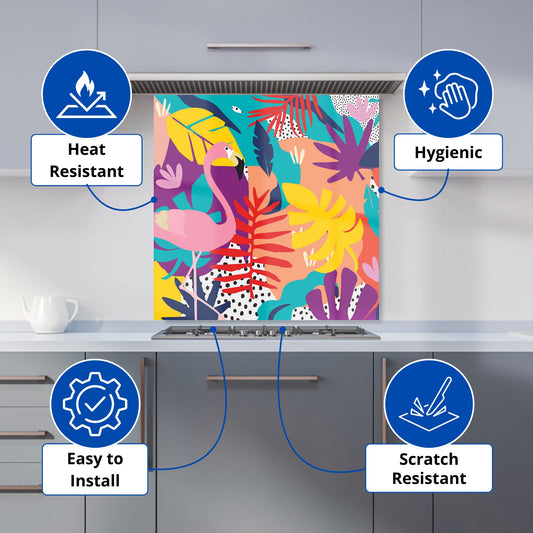 Heat Resistant

Hygienic

Easy to Install

Scratch Resistant