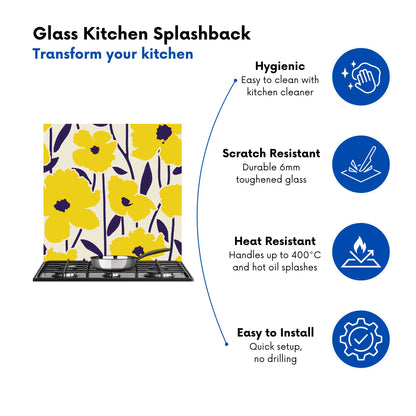 Glass Kitchen Splashback
Transform your kitchen

Hygienic
Easy to clean with kitchen cleaner

Scratch Resistant
Durable 6mm toughened glass

Heat Resistant
Handles up to 400°C and hot oil splashes

Easy to Install
Quick setup, no drilling