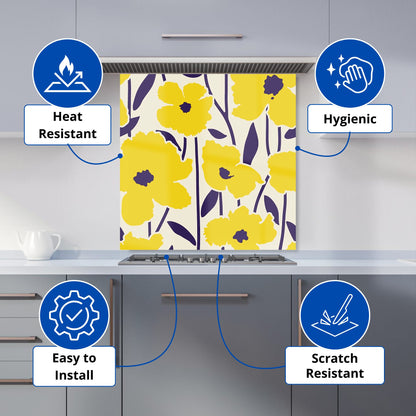 Heat Resistant

Hygienic

Easy to Install

Scratch Resistant