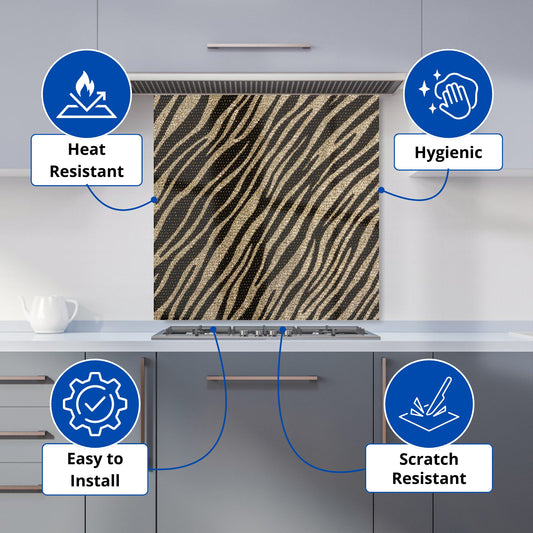 Heat Resistant

Hygienic

Easy to Install

Scratch Resistant