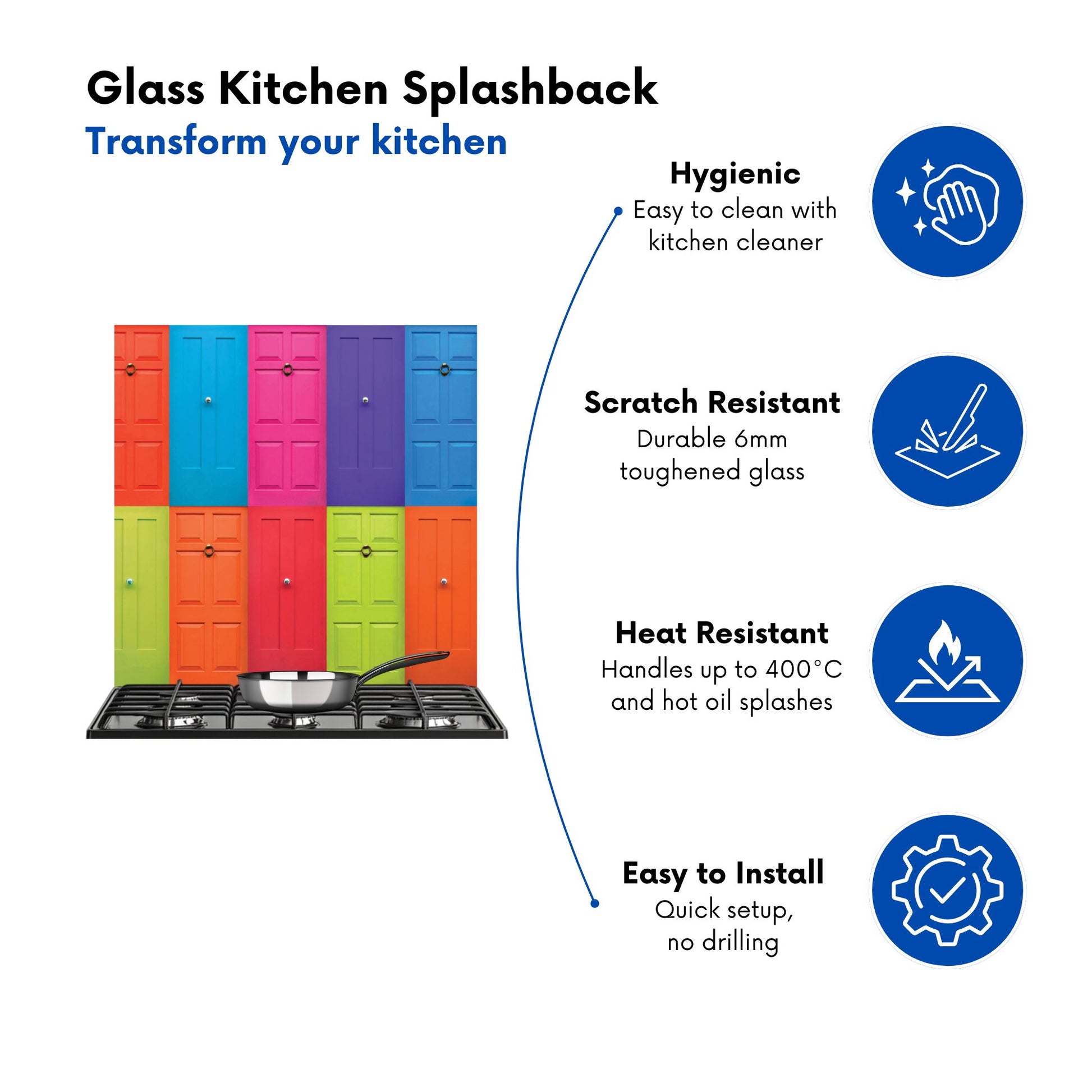 Glass Kitchen Splashback
Transform your kitchen

Hygienic
Easy to clean with kitchen cleaner

Scratch Resistant
Durable 6mm toughened glass

Heat Resistant
Handles up to 400°C and hot oil splashes

Easy to Install
Quick setup, no drilling