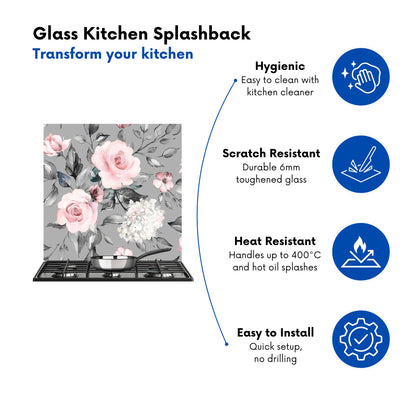 Glass Kitchen Splashback
Transform your kitchen

Hygienic
Easy to clean with kitchen cleaner

Scratch Resistant
Durable 6mm toughened glass

Heat Resistant
Handles up to 400°C and hot oil splashes

Easy to Install
Quick setup, no drilling