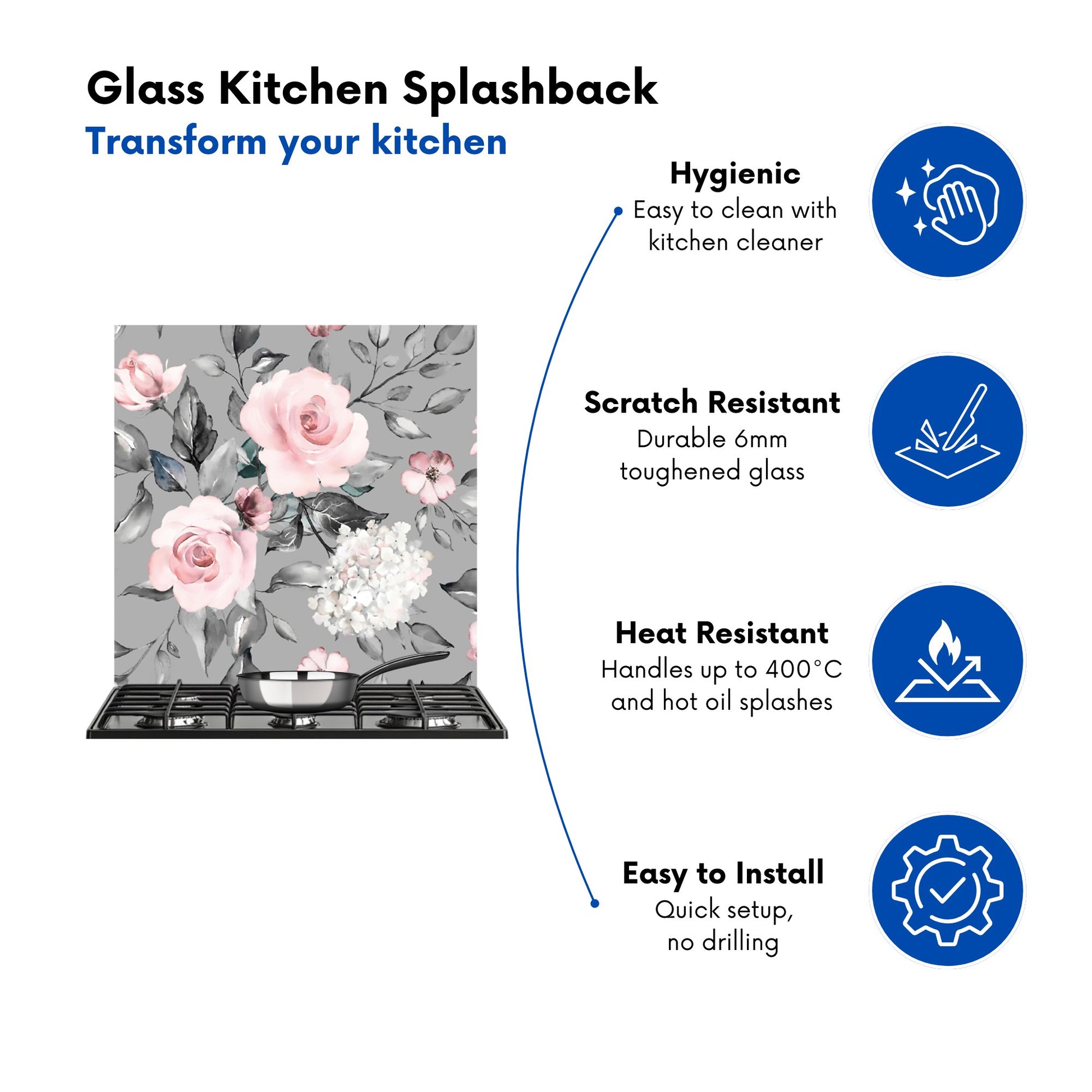 Glass Kitchen Splashback
Transform your kitchen

Hygienic
Easy to clean with kitchen cleaner

Scratch Resistant
Durable 6mm toughened glass

Heat Resistant
Handles up to 400°C and hot oil splashes

Easy to Install
Quick setup, no drilling