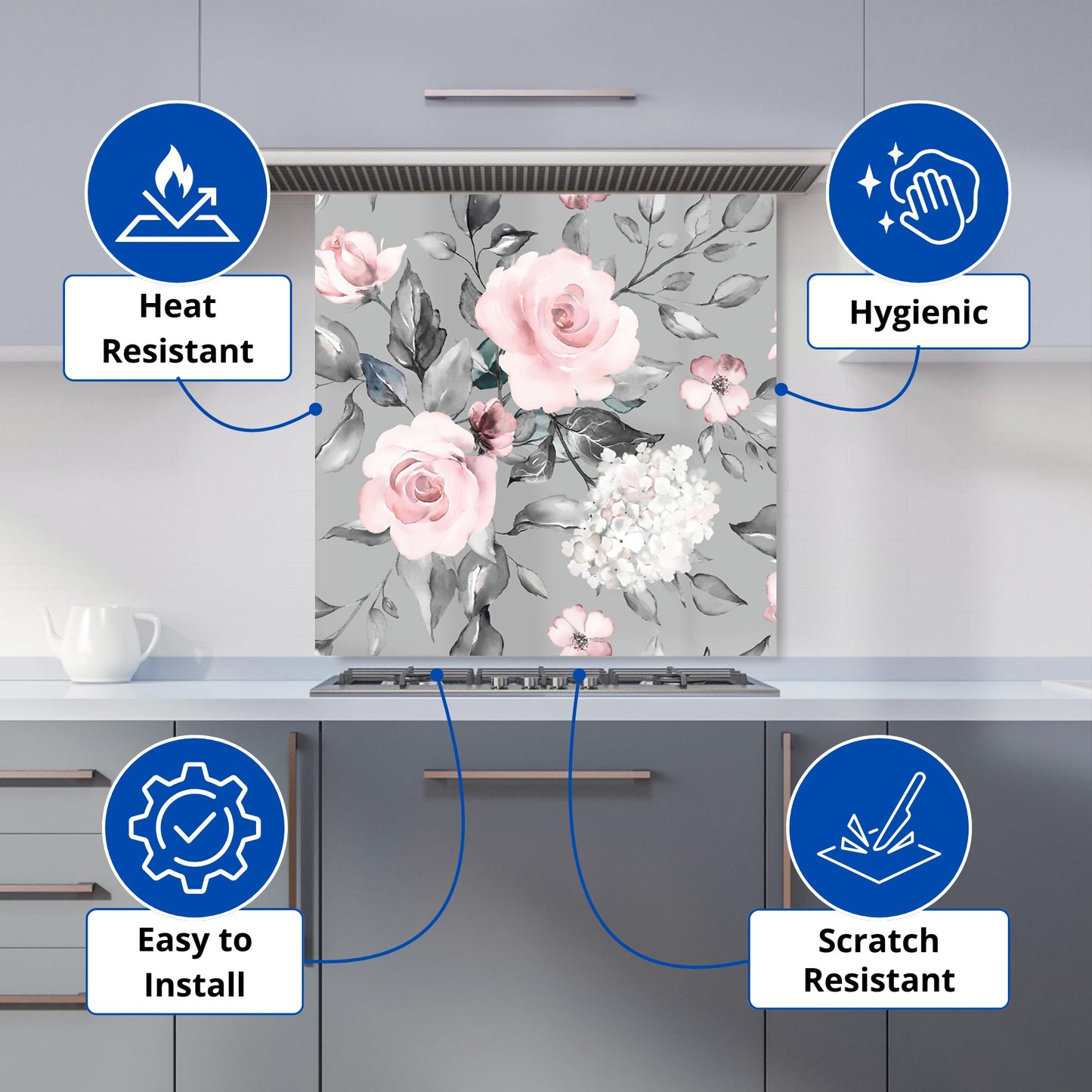 Heat Resistant

Hygienic

Easy to Install

Scratch Resistant