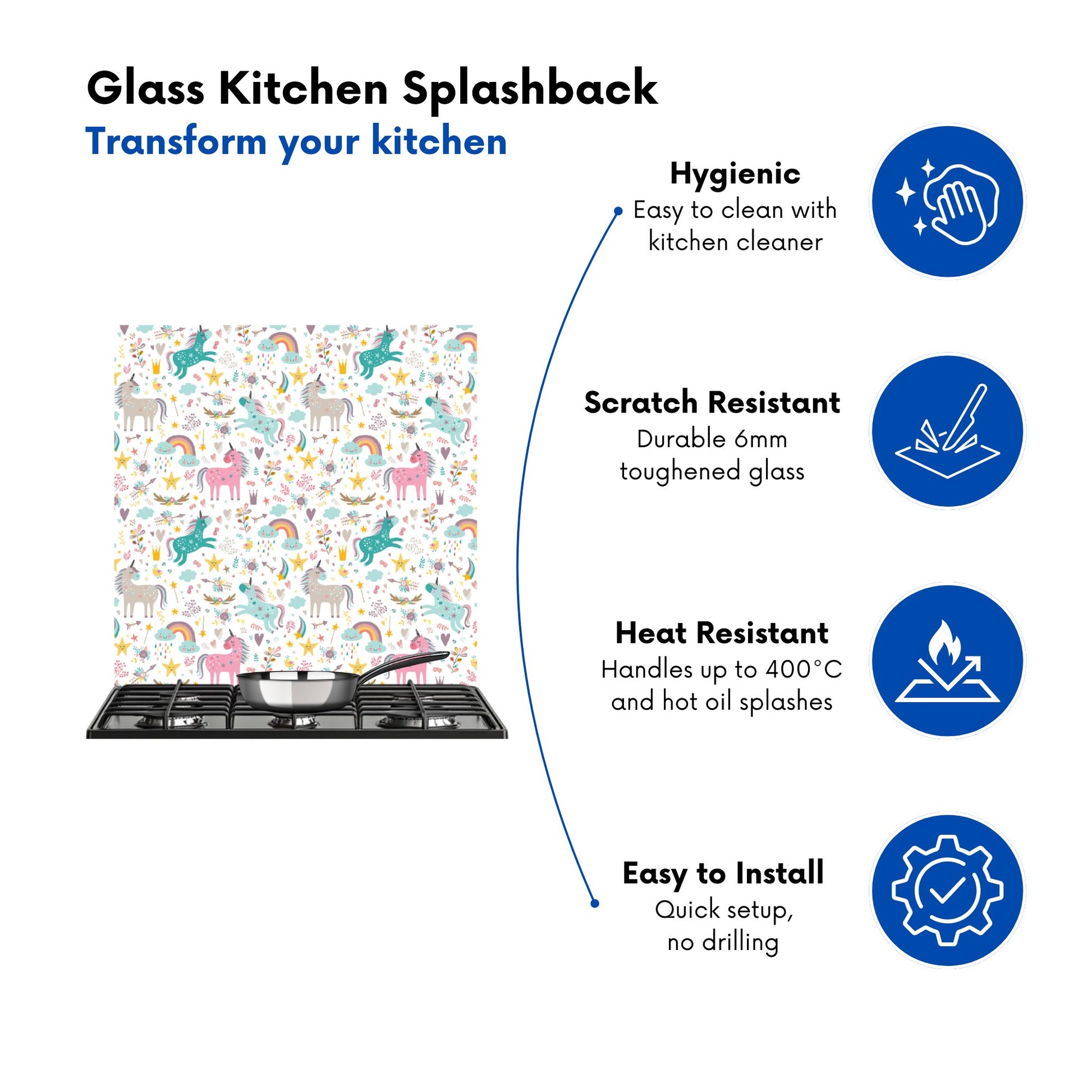 Glass Kitchen Splashback
Transform your kitchen

Hygienic
Easy to clean with kitchen cleaner

Scratch Resistant
Durable 6mm toughened glass

Heat Resistant
Handles up to 400°C and hot oil splashes

Easy to Install
Quick setup, no drilling