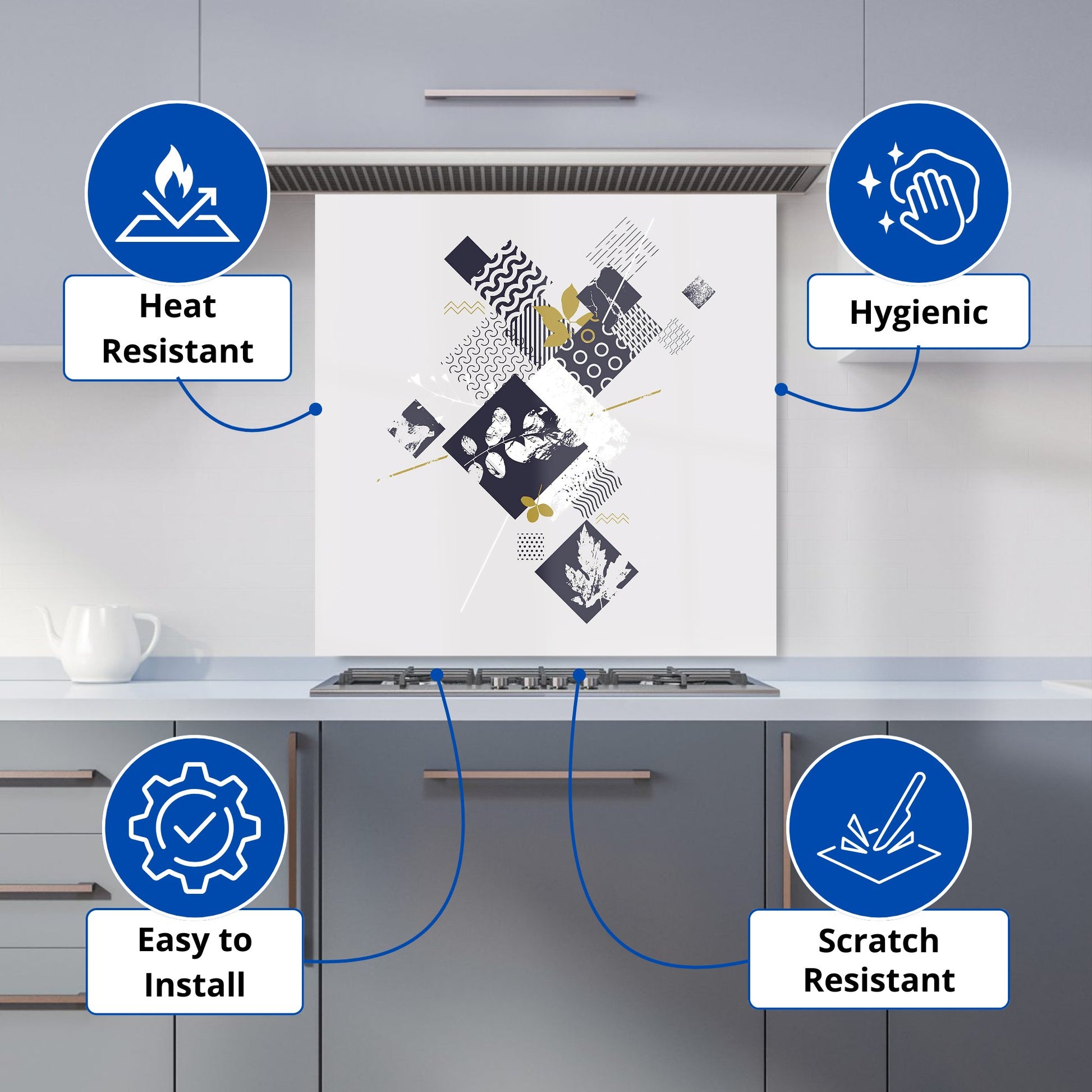 Heat Resistant

Hygienic

Easy to Install

Scratch Resistant