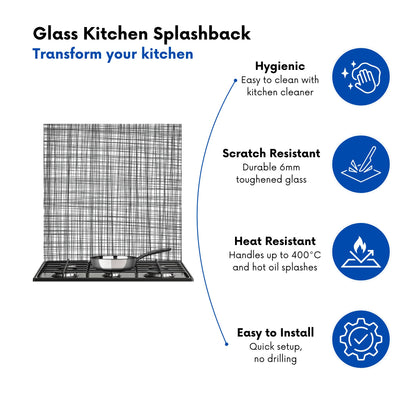 Glass Kitchen Splashback
Transform your kitchen

Hygienic
Easy to clean with kitchen cleaner

Scratch Resistant
Durable 6mm toughened glass

Heat Resistant
Handles up to 400°C and hot oil splashes

Easy to Install
Quick setup, no drilling