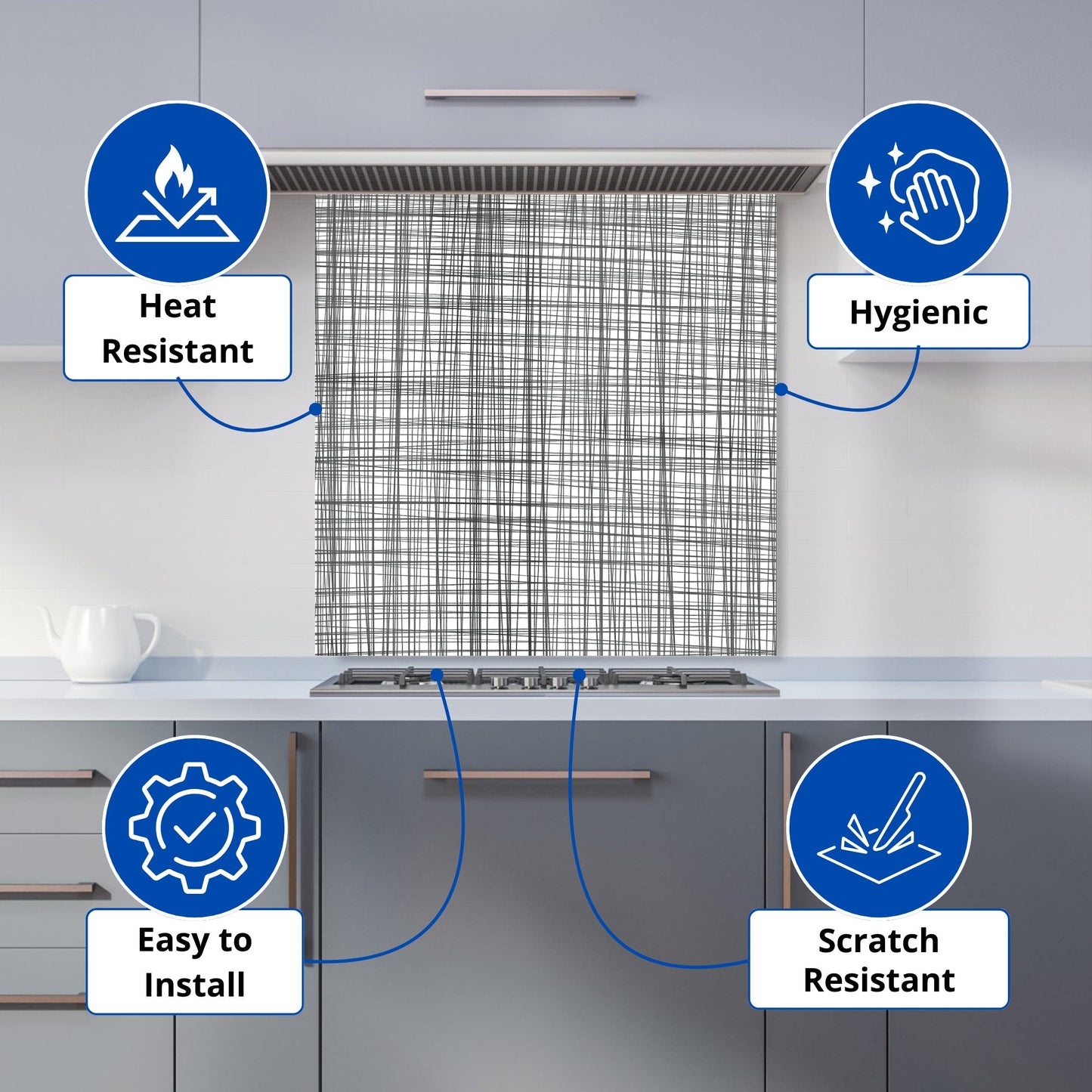 Heat Resistant

Hygienic

Easy to Install

Scratch Resistant