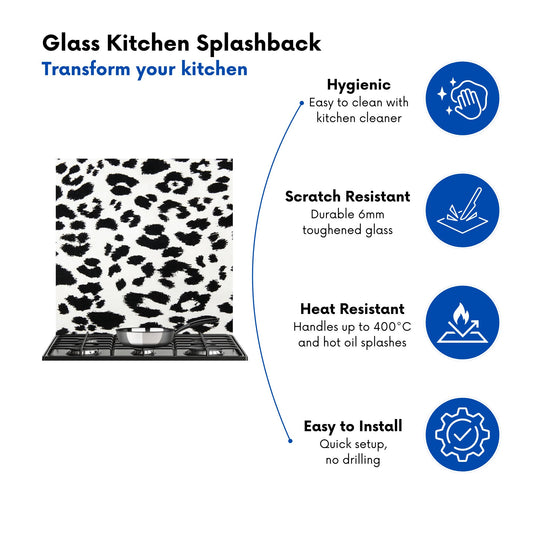 Glass Kitchen Splashback
Transform your kitchen

Hygienic
Easy to clean with kitchen cleaner

Scratch Resistant
Durable 6mm toughened glass

Heat Resistant
Handles up to 400°C and hot oil splashes

Easy to Install
Quick setup, no drilling