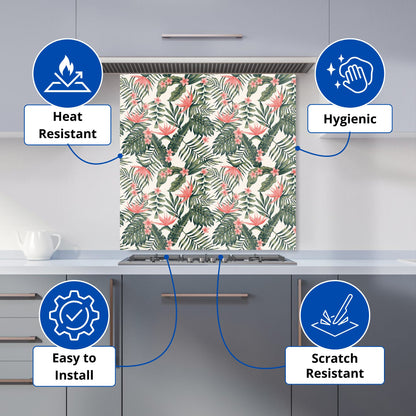 Heat Resistant

Hygienic

Easy to Install

Scratch Resistant