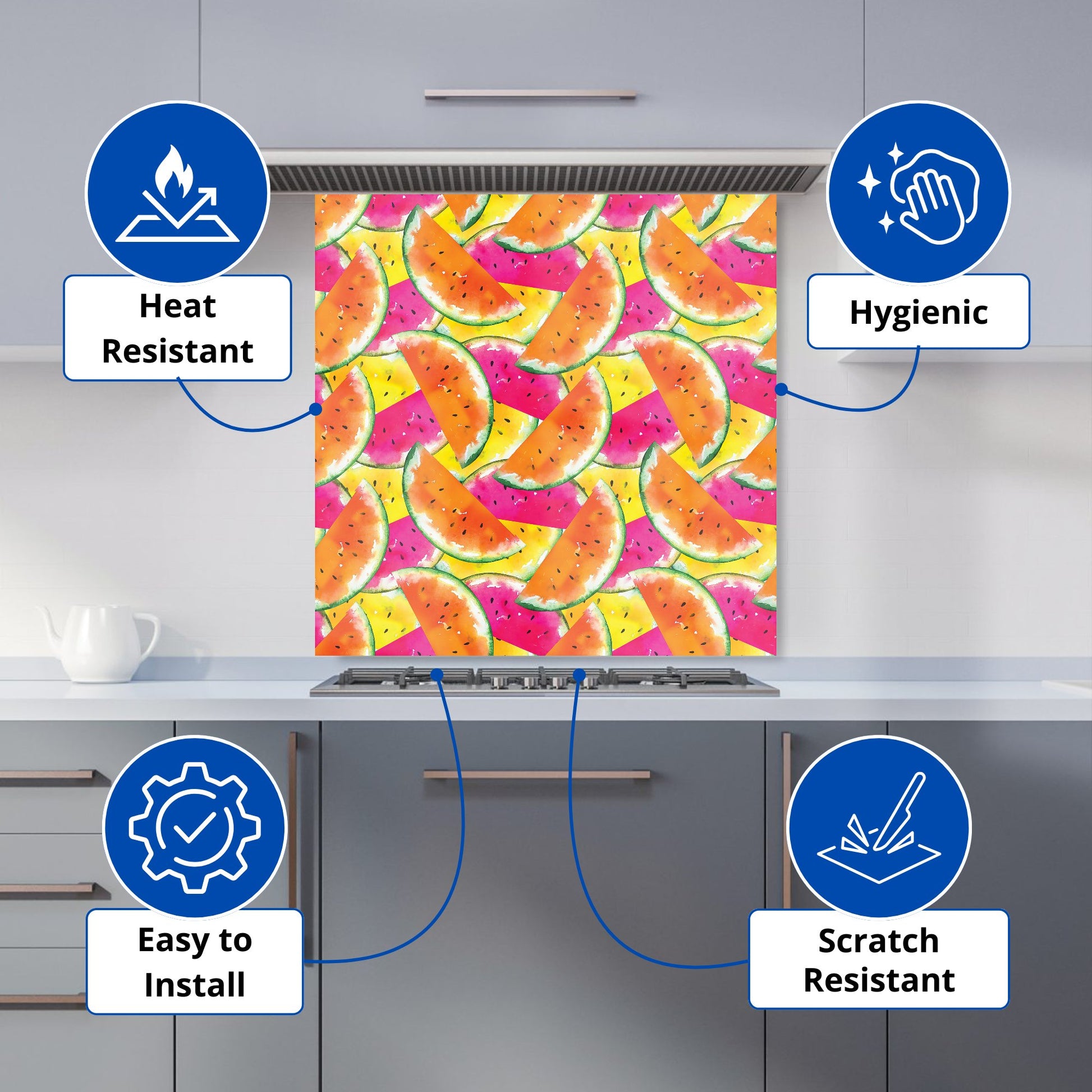 Heat Resistant

Hygienic

Easy to Install

Scratch Resistant