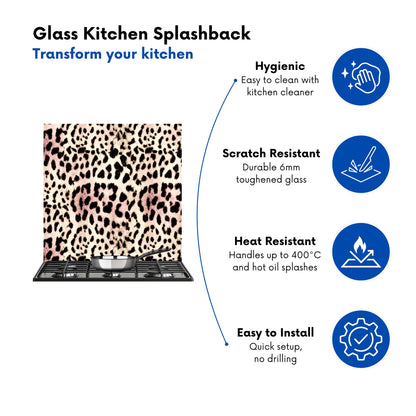 Glass Kitchen Splashback
Transform your kitchen

Hygienic
Easy to clean with kitchen cleaner

Scratch Resistant
Durable 6mm toughened glass

Heat Resistant
Handles up to 400°C and hot oil splashes

Easy to Install
Quick setup, no drilling