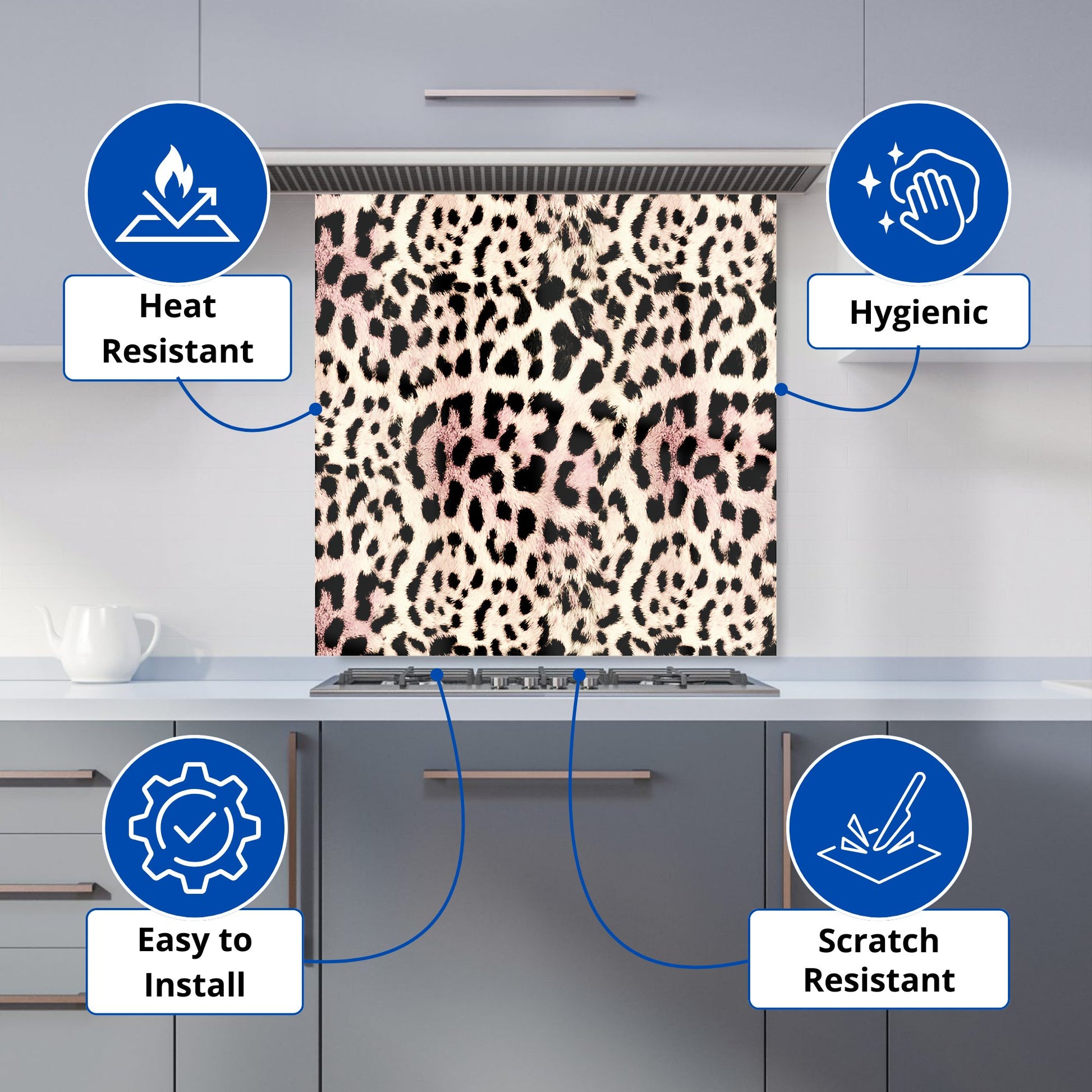 Heat Resistant

Hygienic

Easy to Install

Scratch Resistant