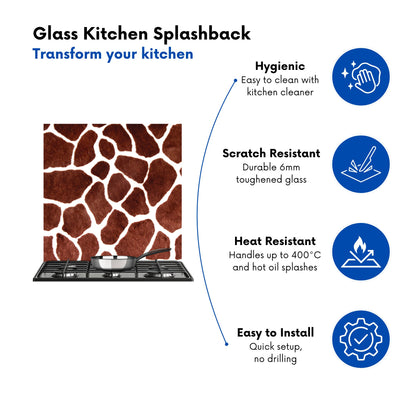 Glass Kitchen Splashback
Transform your kitchen

Hygienic
Easy to clean with kitchen cleaner

Scratch Resistant
Durable 6mm toughened glass

Heat Resistant
Handles up to 400°C and hot oil splashes

Easy to Install
Quick setup, no drilling