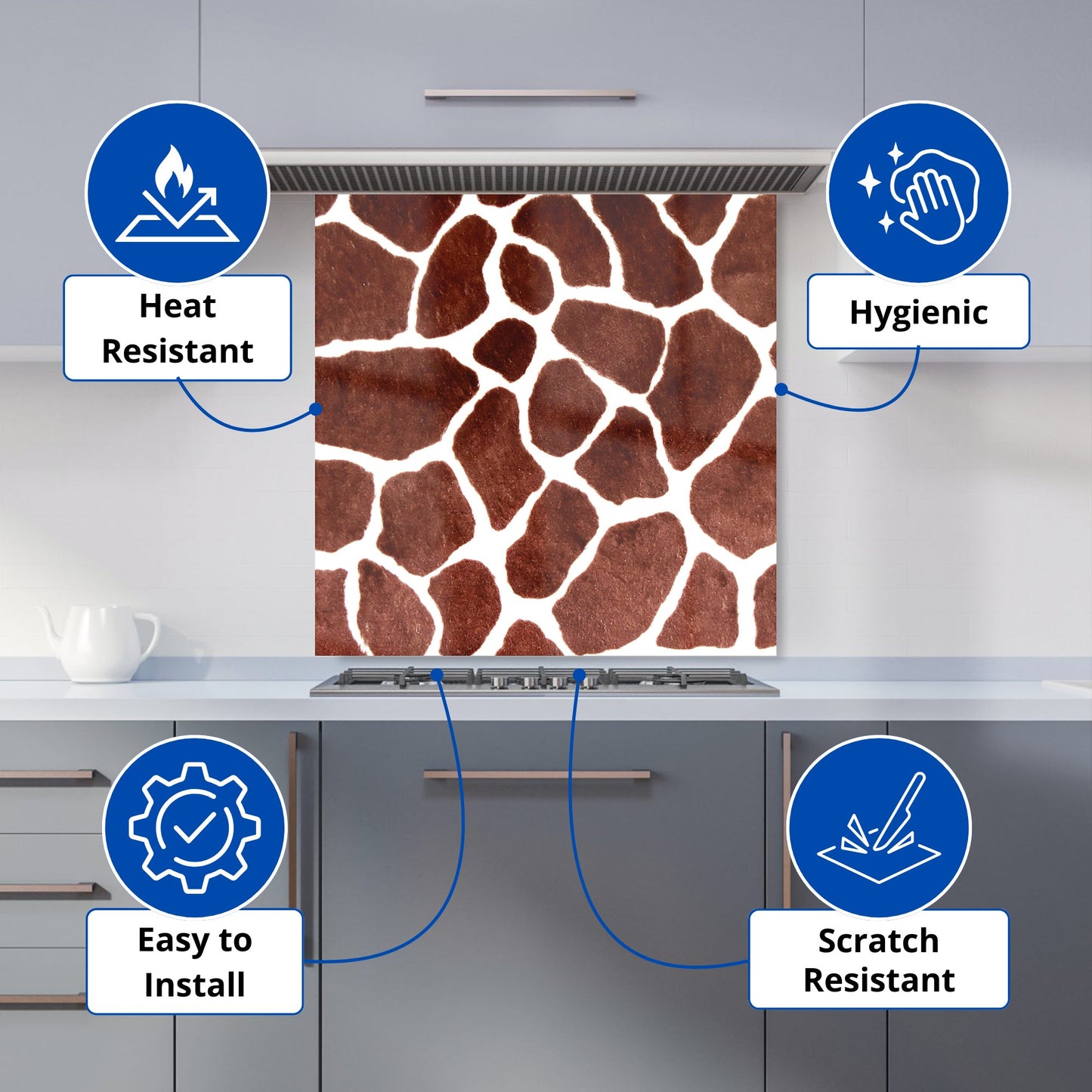 Heat Resistant

Hygienic

Easy to Install

Scratch Resistant