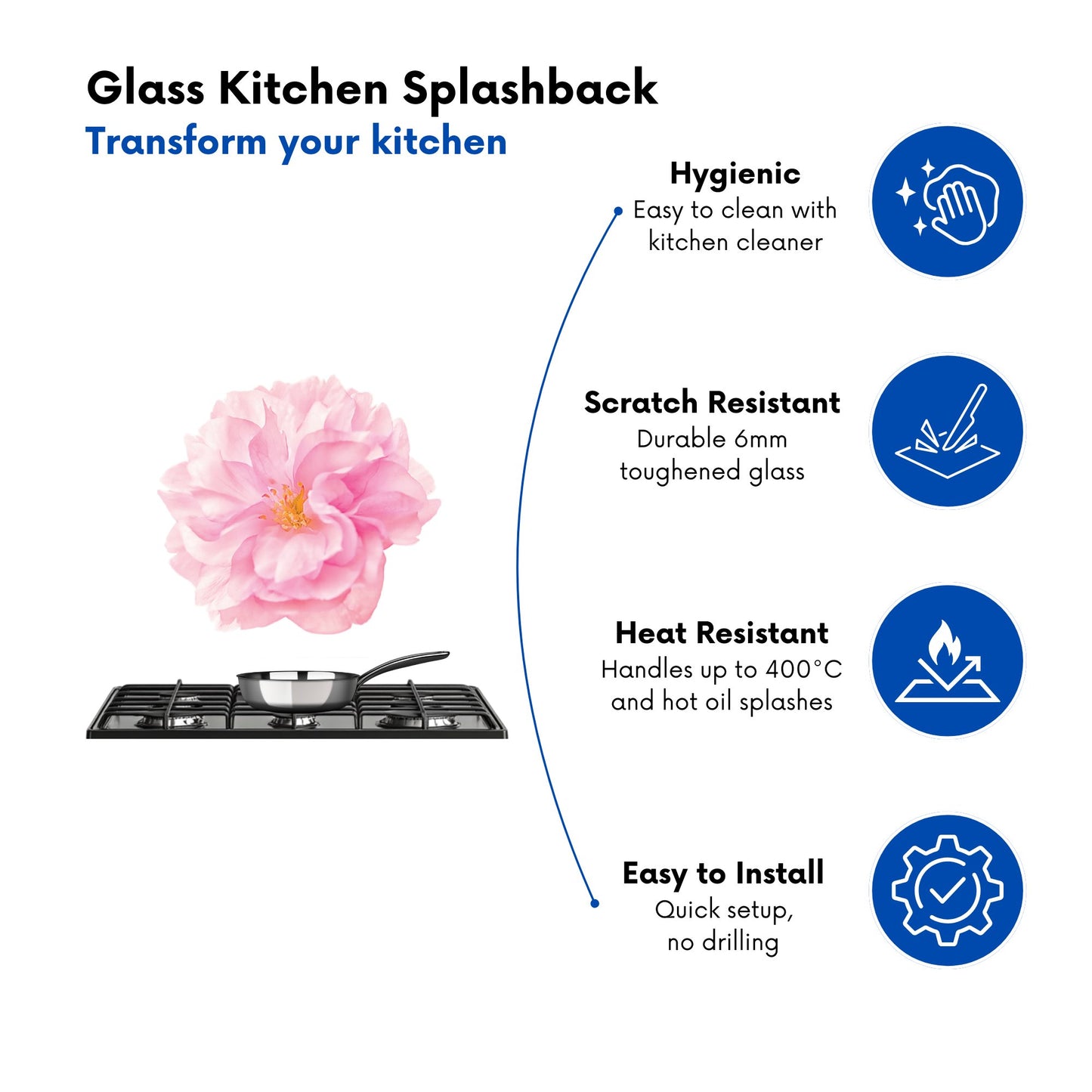 Glass Kitchen Splashback
Transform your kitchen

Hygienic
Easy to clean with kitchen cleaner

Scratch Resistant
Durable 6mm toughened glass

Heat Resistant
Handles up to 400°C and hot oil splashes

Easy to Install
Quick setup, no drilling