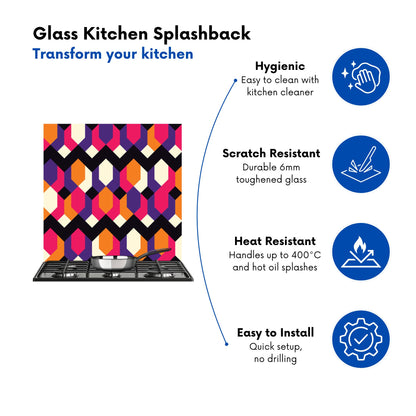 Glass Kitchen Splashback
Transform your kitchen

Hygienic
Easy to clean with kitchen cleaner

Scratch Resistant
Durable 6mm toughened glass

Heat Resistant
Handles up to 400°C and hot oil splashes

Easy to Install
Quick setup, no drilling