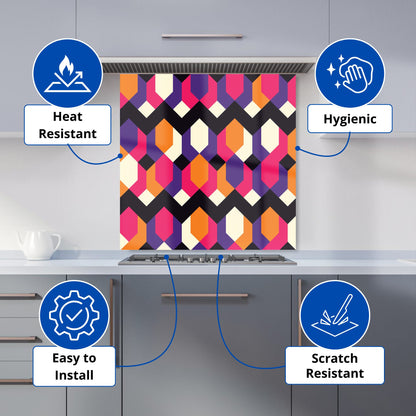 Heat Resistant

Hygienic

Easy to Install

Scratch Resistant