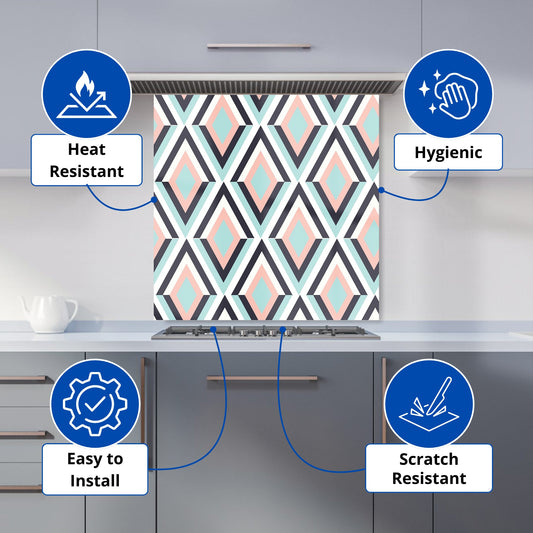 Heat Resistant

Hygienic

Easy to Install

Scratch Resistant